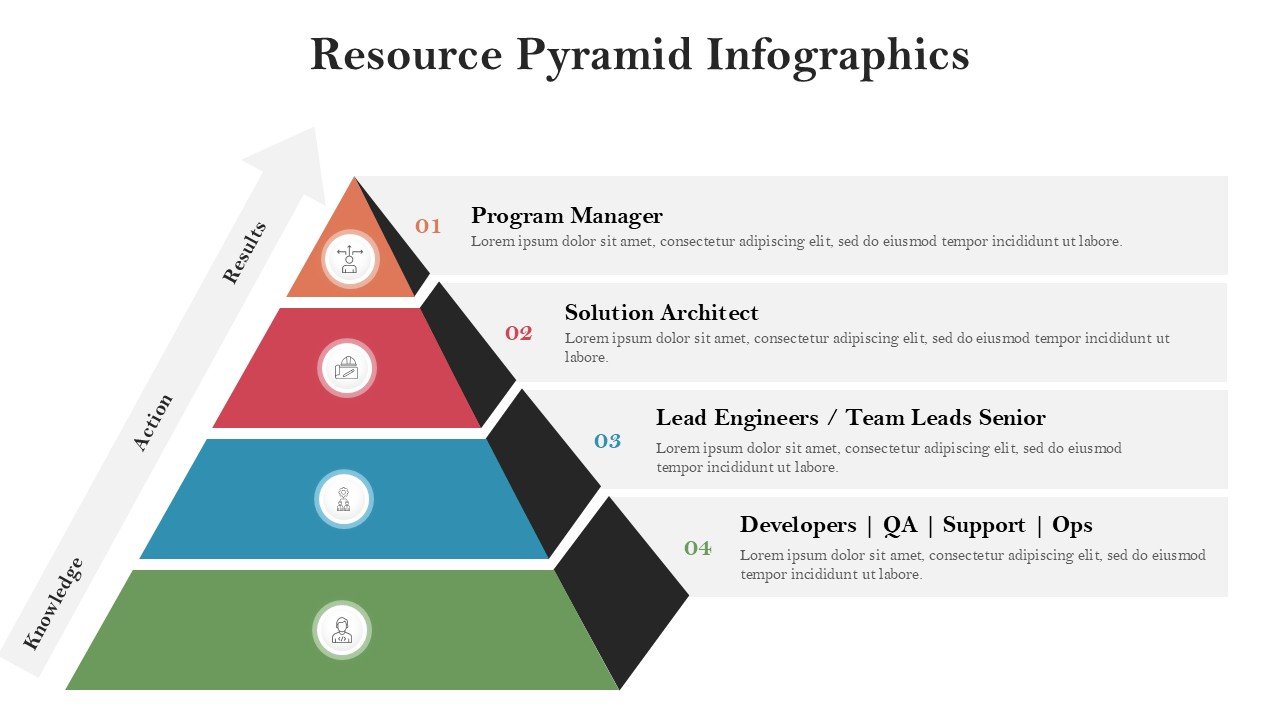 Resource Pyramid Infographics

Knowledge
Action
Results

01
Program Manager
Lorem ipsum dolor sit amet, consectetur adipiscing elit, sed do eiusmod tempor incididunt ut labore.

02
Solution Architect
Lorem ipsum dolor sit amet, consectetur adipiscing elit, sed do eiusmod tempor incididunt ut labore.

03
Lead Engineers / Team Leads Senior
Lorem ipsum dolor sit amet, consectetur adipiscing elit, sed do eiusmod tempor incididunt ut labore.

04
Developers | QA | Support | Ops
Lorem ipsum dolor sit amet, consectetur adipiscing elit, sed do eiusmod tempor incididunt ut labore.