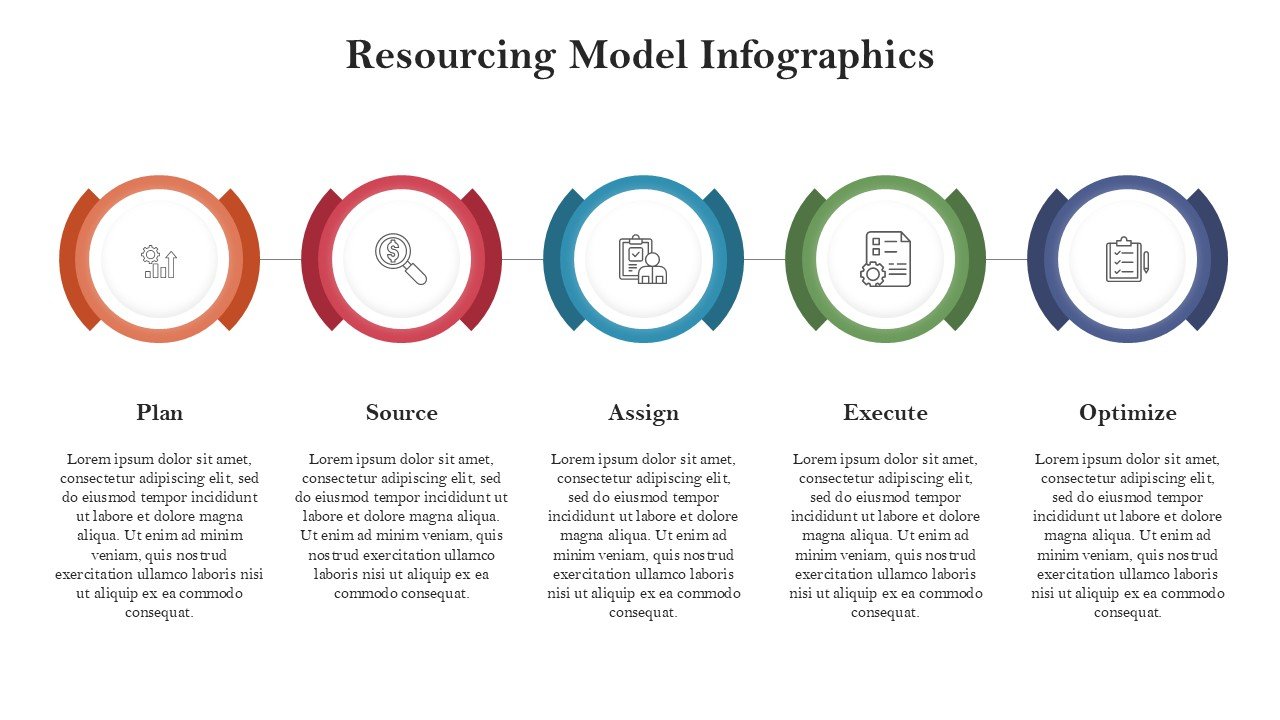 Resourcing Model Infographics

Plan

Lorem ipsum dolor sit amet, consectetur adipiscing elit, sed do eiusmod tempor incididunt ut labore et dolore magna aliqua. Ut enim ad minim veniam, quis nostrud exercitation ullamco laboris nisi ut aliquip ex ea commodo consequat.

Source

Lorem ipsum dolor sit amet, consectetur adipiscing elit, sed do eiusmod tempor incididunt ut labore et dolore magna aliqua. Ut enim ad minim veniam, quis nostrud exercitation ullamco laboris nisi ut aliquip ex ea commodo consequat.

Assign

Lorem ipsum dolor sit amet, consectetur adipiscing elit, sed do eiusmod tempor incididunt ut labore et dolore magna aliqua. Ut enim ad minim veniam, quis nostrud exercitation ullamco laboris nisi ut aliquip ex ea commodo consequat.

Execute

Lorem ipsum dolor sit amet, consectetur adipiscing elit, sed do eiusmod tempor incididunt ut labore et dolore magna aliqua. Ut enim ad minim veniam, quis nostrud exercitation ullamco laboris nisi ut aliquip ex ea commodo consequat.

Optimize

Lorem ipsum dolor sit amet, consectetur adipiscing elit, sed do eiusmod tempor incididunt ut labore et dolore magna aliqua. Ut enim ad minim veniam, quis nostrud exercitation ullamco laboris nisi ut aliquip ex ea commodo consequat.