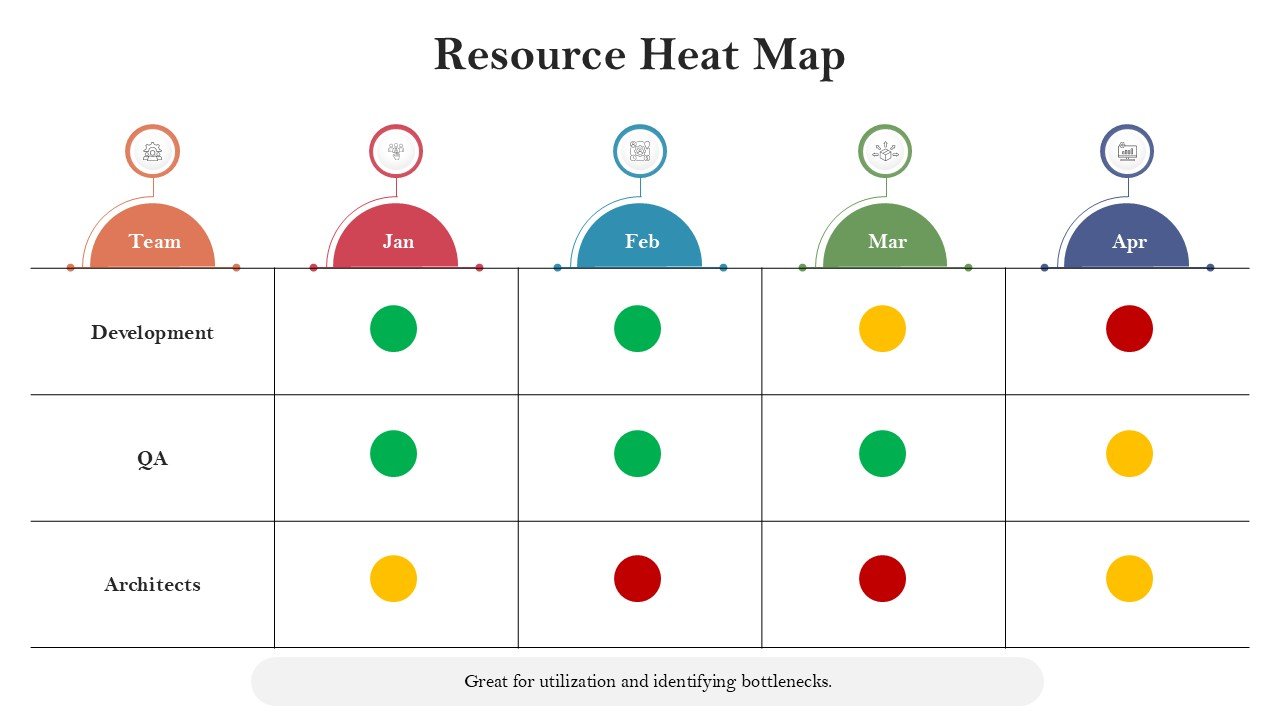 Resource Heat Map

| Team | Jan | Feb | Mar | Apr |
|---|---|---|---|---|
| Development | | | | |
| QA | | | | |
| Architects | | | | |

Great for utilization and identifying bottlenecks.