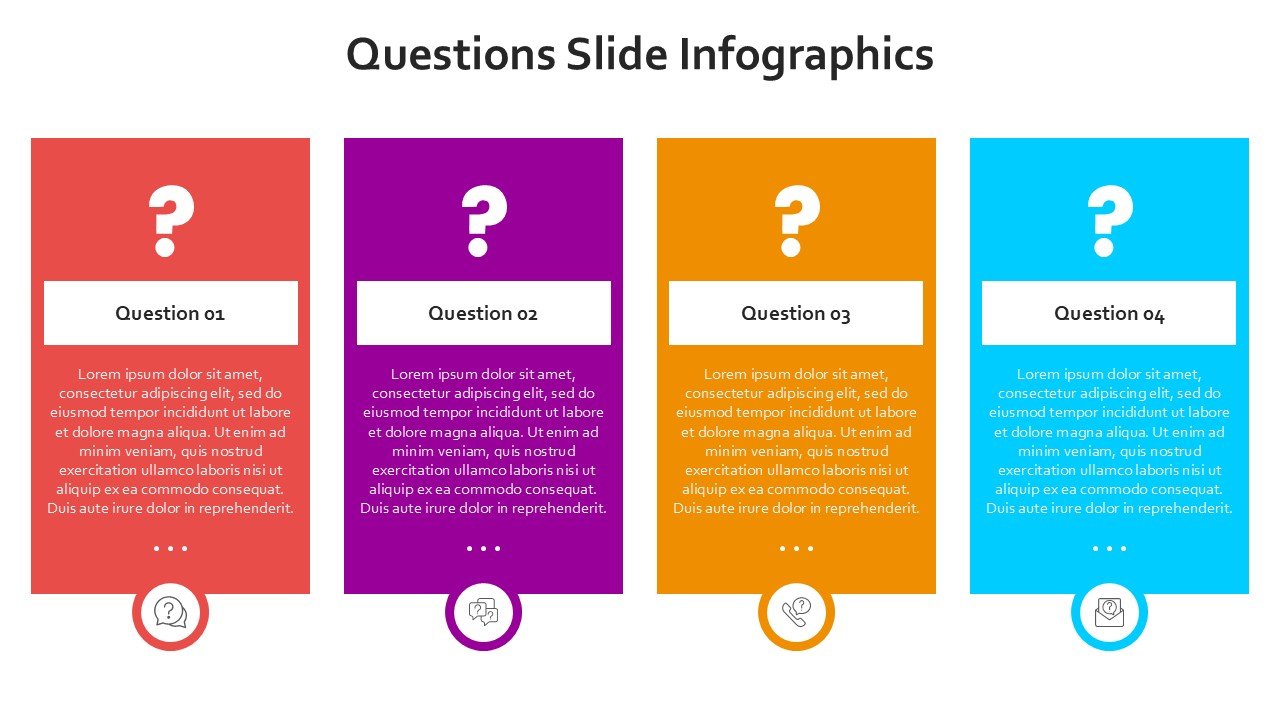 Questions Slide Infographics

?

Question 01

Lorem ipsum dolor sit amet, consectetur adipiscing elit, sed do eiusmod tempor incididunt ut labore et dolore magna aliqua. Ut enim ad minim veniam, quis nostrud exercitation ullamco laboris nisi ut aliquip ex ea commodo consequat. Duis aute irure dolor in reprehenderit.

...

?

Question 02

Lorem ipsum dolor sit amet, consectetur adipiscing elit, sed do eiusmod tempor incididunt ut labore et dolore magna aliqua. Ut enim ad minim veniam, quis nostrud exercitation ullamco laboris nisi ut aliquip ex ea commodo consequat. Duis aute irure dolor in reprehenderit.

...

?

Question 03

Lorem ipsum dolor sit amet, consectetur adipiscing elit, sed do eiusmod tempor incididunt ut labore et dolore magna aliqua. Ut enim ad minim veniam, quis nostrud exercitation ullamco laboris nisi ut aliquip ex ea commodo consequat. Duis aute irure dolor in reprehenderit.

...

?

Question 04

Lorem ipsum dolor sit amet, consectetur adipiscing elit, sed do eiusmod tempor incididunt ut labore et dolore magna aliqua. Ut enim ad minim veniam, quis nostrud exercitation ullamco laboris nisi ut aliquip ex ea commodo consequat. Duis aute irure dolor in reprehenderit.

...