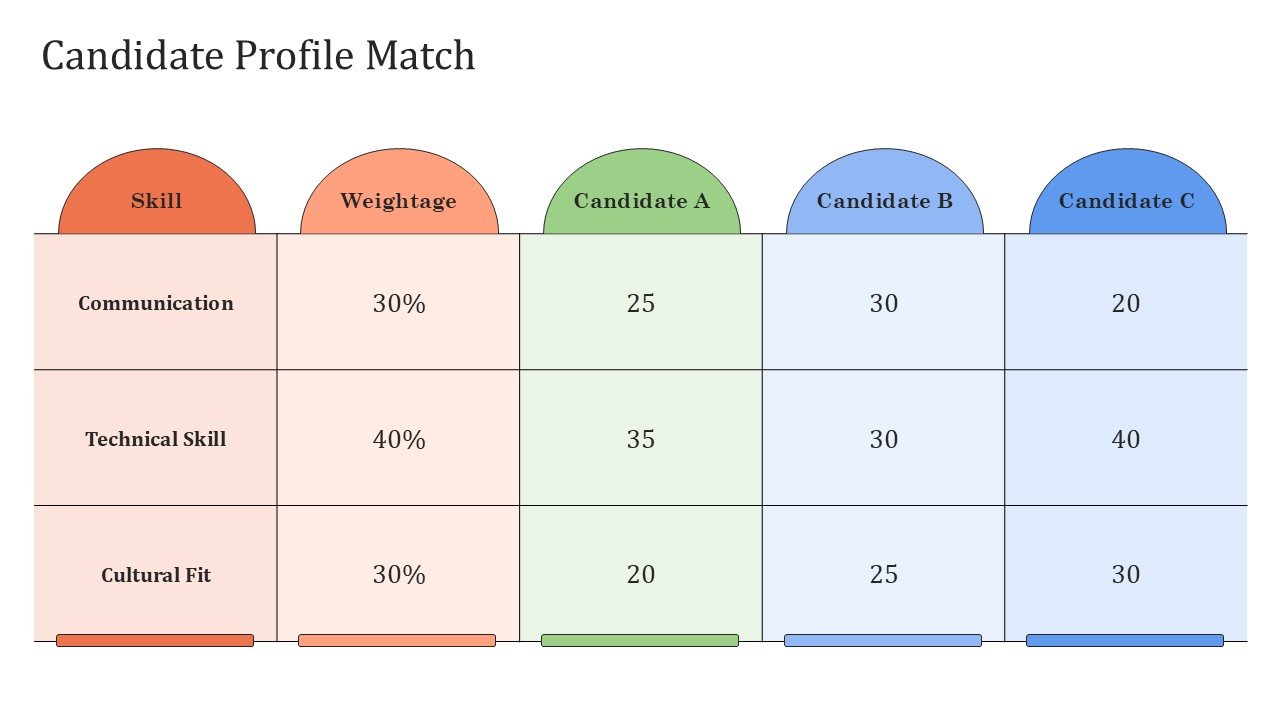 Candidate Profile Match

| Skill | Weightage | Candidate A | Candidate B | Candidate C |
|---|---|---|---|---|
| Communication | 30% | 25 | 30 | 20 |
| Technical Skill | 40% | 35 | 30 | 40 |
| Cultural Fit | 30% | 20 | 25 | 30 |