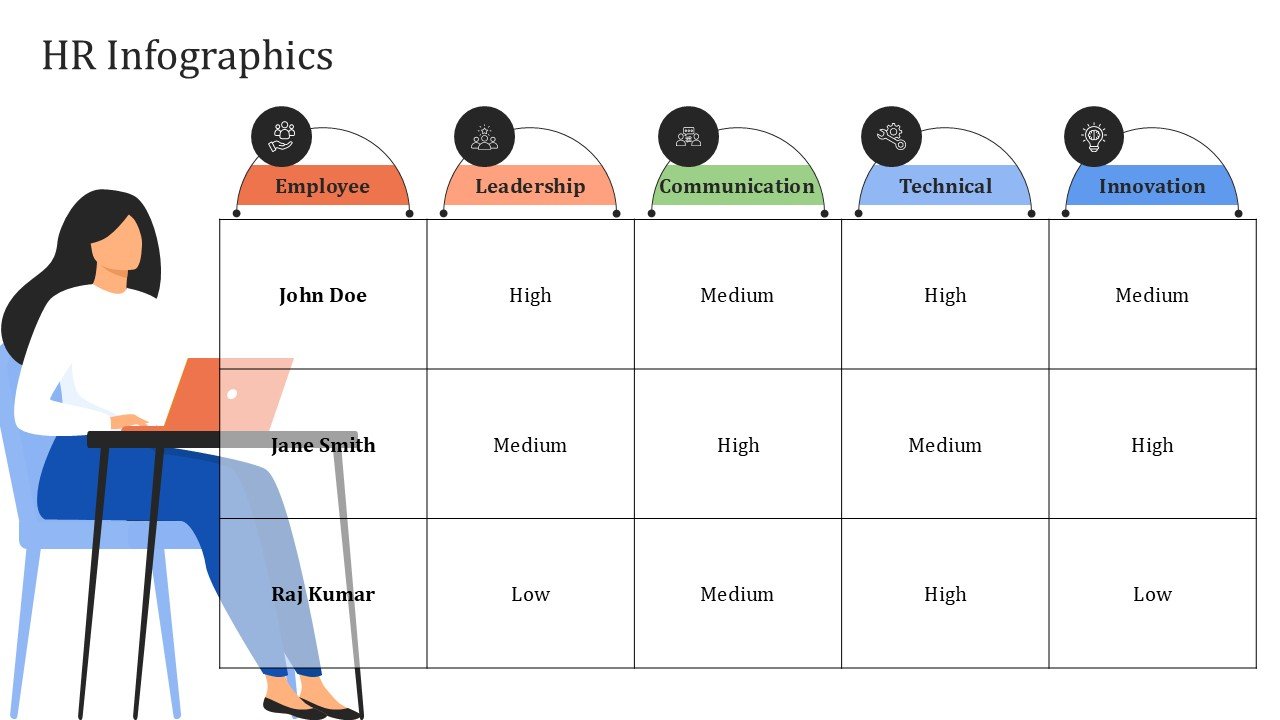 HR Infographics

| Employee | Leadership | Communication | Technical | Innovation |
|---|---|---|---|---|
| John Doe | High | Medium | High | Medium |
| Jane Smith | Medium | High | Medium | High |
| Raj Kumar | Low | Medium | High | Low |