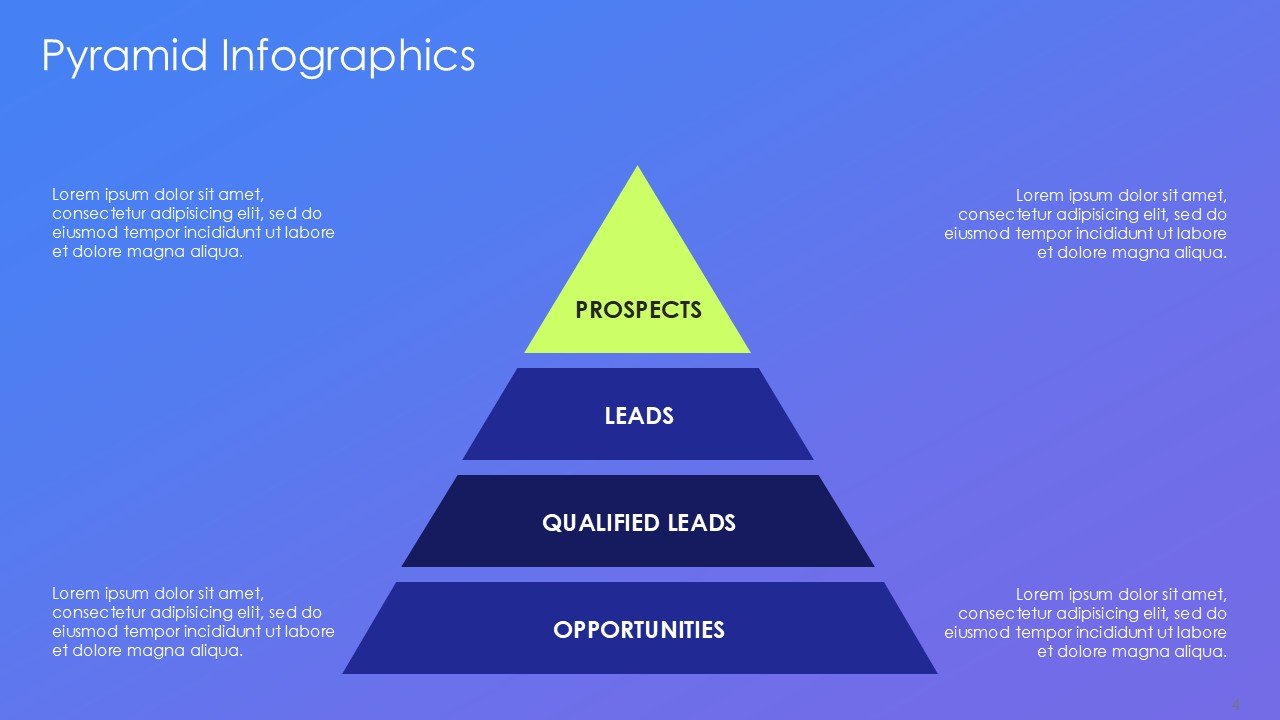 Pyramid Infographics

Lorem ipsum dolor sit amet, consectetur adipisicing elit, sed do eiusmod tempor incididunt ut labore et dolore magna aliqua.

Lorem ipsum dolor sit amet, consectetur adipisicing elit, sed do eiusmod tempor incididunt ut labore et dolore magna aliqua.

PROSPECTS

LEADS

QUALIFIED LEADS

OPPORTUNITIES

Lorem ipsum dolor sit amet, consectetur adipisicing elit, sed do eiusmod tempor incididunt ut labore et dolore magna aliqua.

Lorem ipsum dolor sit amet, consectetur adipisicing elit, sed do eiusmod tempor incididunt ut labore et dolore magna aliqua.

4