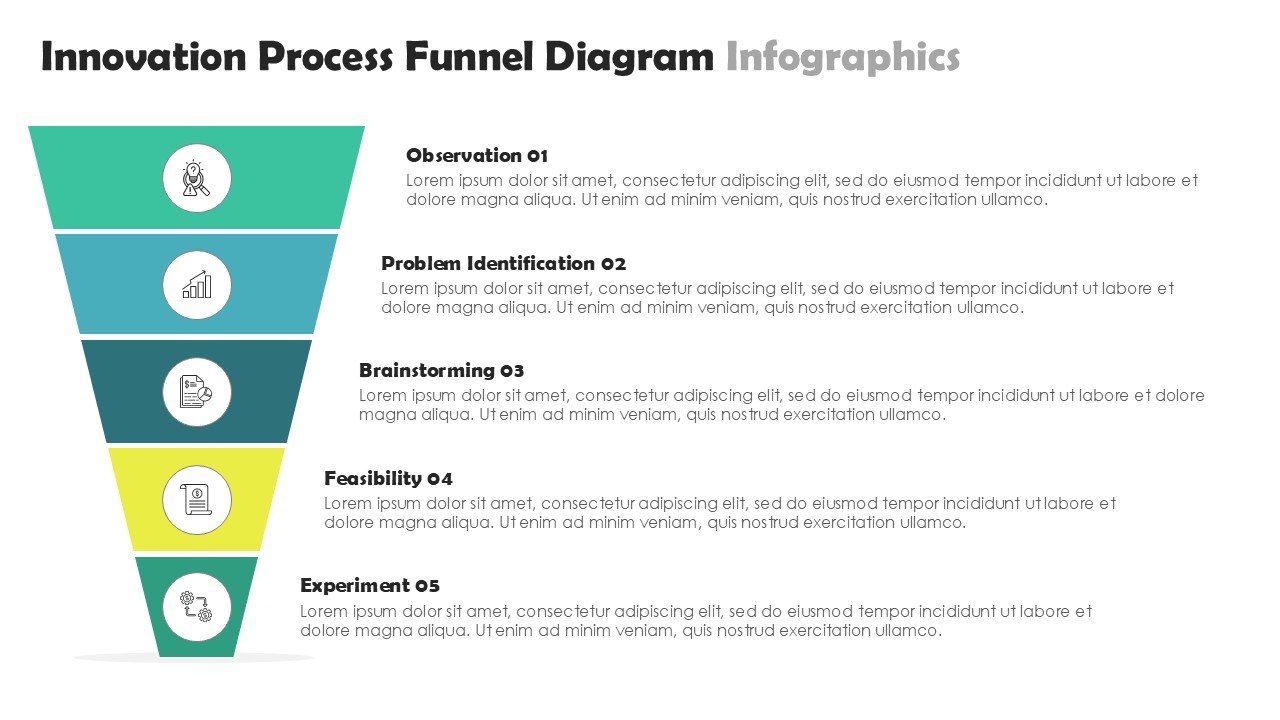 Innovation Process Funnel Diagram Infographics

Observation 01
Lorem ipsum dolor sit amet, consectetur adipiscing elit, sed do eiusmod tempor incididunt ut labore et dolore magna aliqua. Ut enim ad minim veniam, quis nostrud exercitation ullamco.

Problem Identification 02
Lorem ipsum dolor sit amet, consectetur adipiscing elit, sed do eiusmod tempor incididunt ut labore et dolore magna aliqua. Ut enim ad minim veniam, quis nostrud exercitation ullamco.

Brainstorming 03
Lorem ipsum dolor sit amet, consectetur adipiscing elit, sed do eiusmod tempor incididunt ut labore et dolore magna aliqua. Ut enim ad minim veniam, quis nostrud exercitation ullamco.

Feasibility 04
Lorem ipsum dolor sit amet, consectetur adipiscing elit, sed do eiusmod tempor incididunt ut labore et dolore magna aliqua. Ut enim ad minim veniam, quis nostrud exercitation ullamco.

Experiment 05
Lorem ipsum dolor sit amet, consectetur adipiscing elit, sed do eiusmod tempor incididunt ut labore et dolore magna aliqua. Ut enim ad minim veniam, quis nostrud exercitation ullamco.