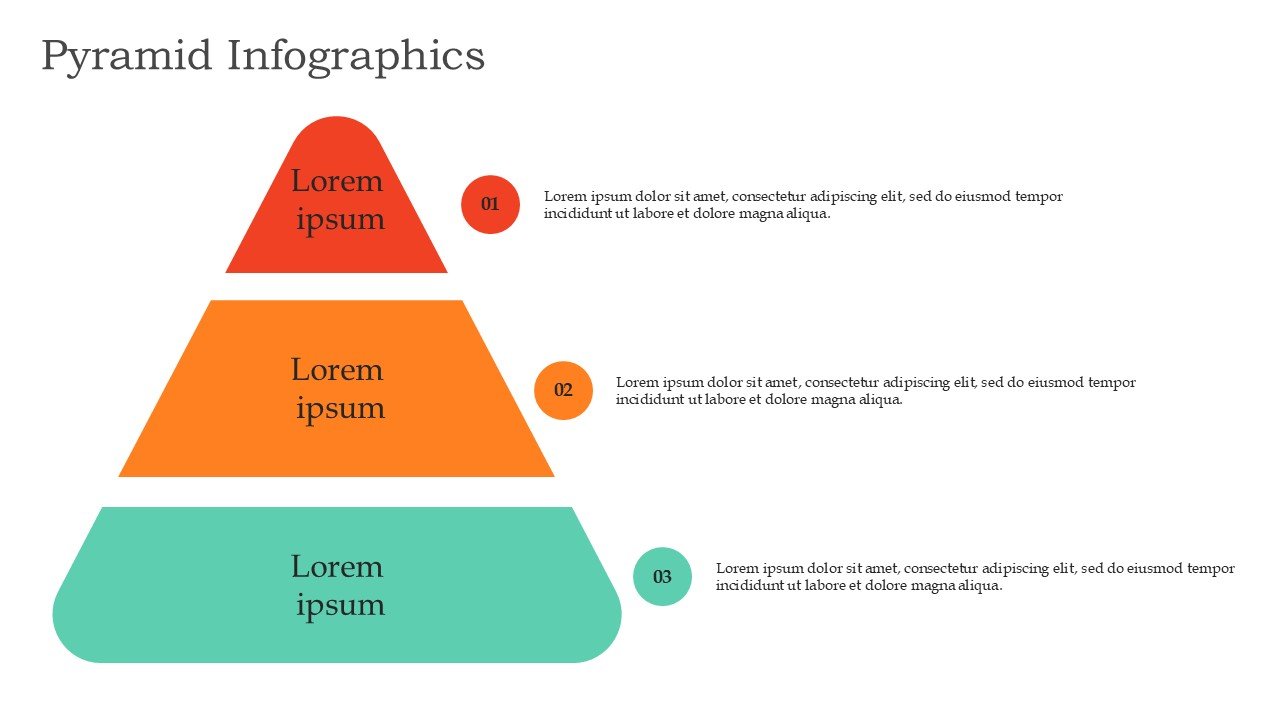 Pyramid Infographics

Lorem ipsum

01

Lorem ipsum dolor sit amet, consectetur adipiscing elit, sed do eiusmod tempor incididunt ut labore et dolore magna aliqua.

Lorem ipsum

02

Lorem ipsum dolor sit amet, consectetur adipiscing elit, sed do eiusmod tempor incididunt ut labore et dolore magna aliqua.

Lorem ipsum

03

Lorem ipsum dolor sit amet, consectetur adipiscing elit, sed do eiusmod tempor incididunt ut labore et dolore magna aliqua.