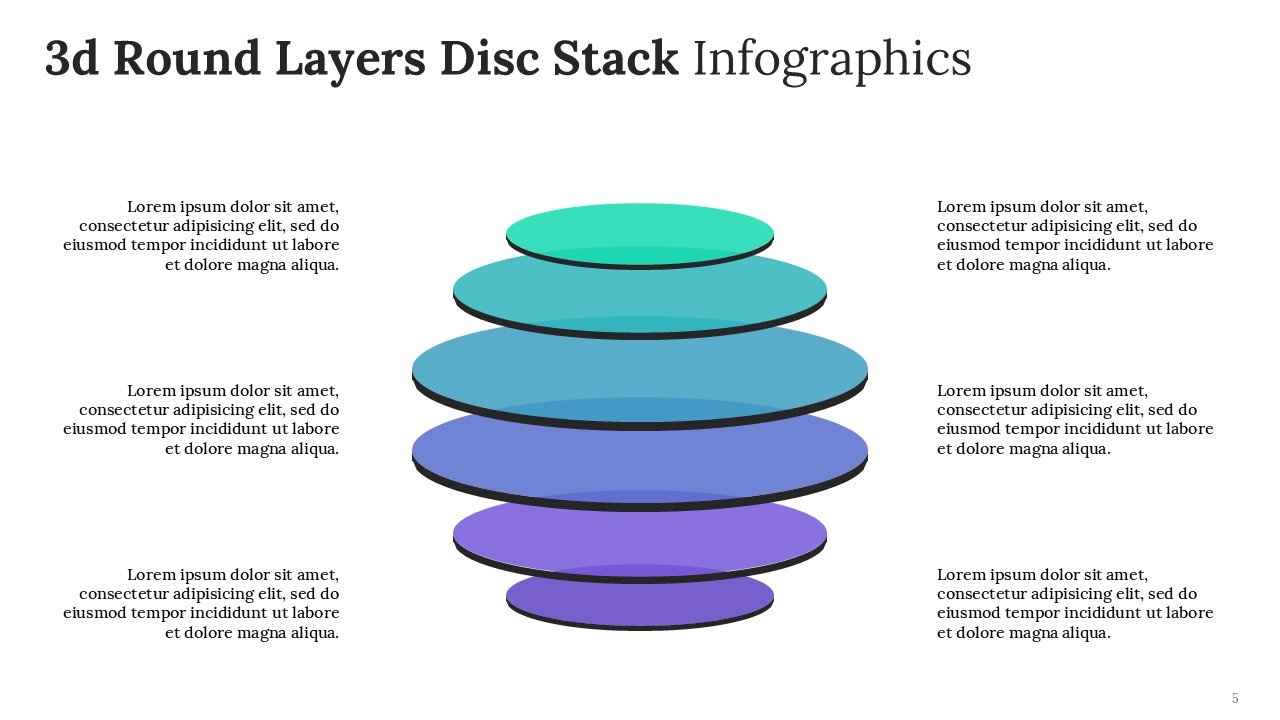 3d Round Layers Disc Stack Infographics

Lorem ipsum dolor sit amet, consectetur adipisicing elit, sed do eiusmod tempor incididunt ut labore et dolore magna aliqua.

Lorem ipsum dolor sit amet, consectetur adipisicing elit, sed do eiusmod tempor incididunt ut labore et dolore magna aliqua.

Lorem ipsum dolor sit amet, consectetur adipisicing elit, sed do eiusmod tempor incididunt ut labore et dolore magna aliqua.

Lorem ipsum dolor sit amet, consectetur adipisicing elit, sed do eiusmod tempor incididunt ut labore et dolore magna aliqua.

Lorem ipsum dolor sit amet, consectetur adipisicing elit, sed do eiusmod tempor incididunt ut labore et dolore magna aliqua.

Lorem ipsum dolor sit amet, consectetur adipisicing elit, sed do eiusmod tempor incididunt ut labore et dolore magna aliqua.

5