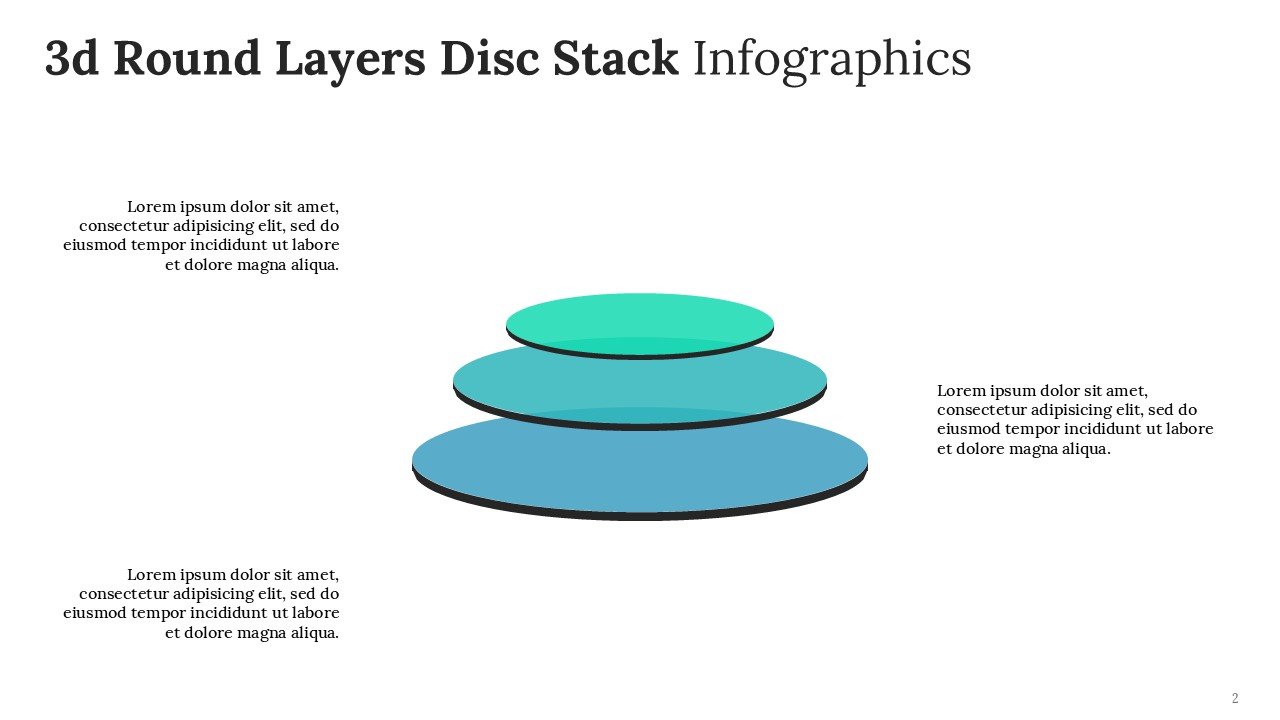 3d Round Layers Disc Stack Infographics

Lorem ipsum dolor sit amet, consectetur adipisicing elit, sed do eiusmod tempor incididunt ut labore et dolore magna aliqua.

Lorem ipsum dolor sit amet, consectetur adipisicing elit, sed do eiusmod tempor incididunt ut labore et dolore magna aliqua.

Lorem ipsum dolor sit amet, consectetur adipisicing elit, sed do eiusmod tempor incididunt ut labore et dolore magna aliqua.

2