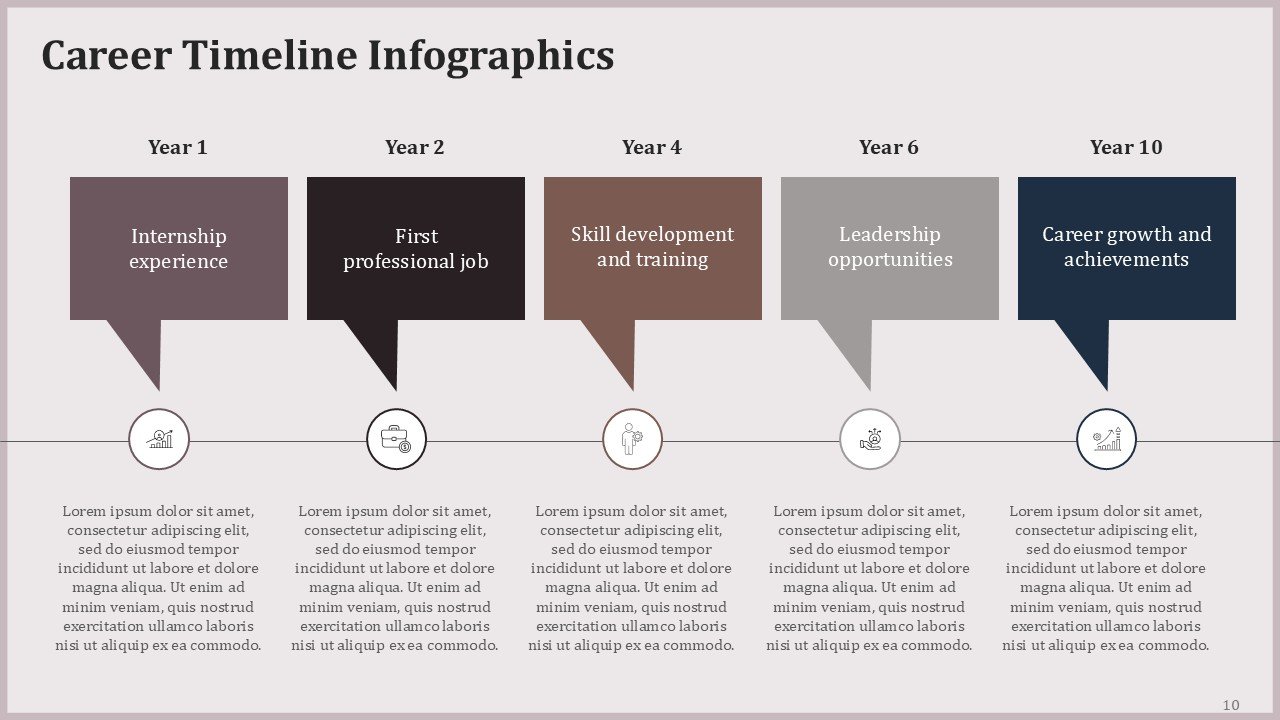 Career Timeline Infographics

Year 1

Internship experience

Lorem ipsum dolor sit amet, consectetur adipiscing elit, sed do eiusmod tempor incididunt ut labore et dolore magna aliqua. Ut enim ad minim veniam, quis nostrud exercitation ullamco laboris nisi ut aliquip ex ea commodo.

Year 2

First professional job

Lorem ipsum dolor sit amet, consectetur adipiscing elit, sed do eiusmod tempor incididunt ut labore et dolore magna aliqua. Ut enim ad minim veniam, quis nostrud exercitation ullamco laboris nisi ut aliquip ex ea commodo.

Year 4

Skill development and training

Lorem ipsum dolor sit amet, consectetur adipiscing elit, sed do eiusmod tempor incididunt ut labore et dolore magna aliqua. Ut enim ad minim veniam, quis nostrud exercitation ullamco laboris nisi ut aliquip ex ea commodo.

Year 6

Leadership opportunities

Lorem ipsum dolor sit amet, consectetur adipiscing elit, sed do eiusmod tempor incididunt ut labore et dolore magna aliqua. Ut enim ad minim veniam, quis nostrud exercitation ullamco laboris nisi ut aliquip ex ea commodo.

Year 10

Career growth and achievements

Lorem ipsum dolor sit amet, consectetur adipiscing elit, sed do eiusmod tempor incididunt ut labore et dolore magna aliqua. Ut enim ad minim veniam, quis nostrud exercitation ullamco laboris nisi ut aliquip ex ea commodo.

10