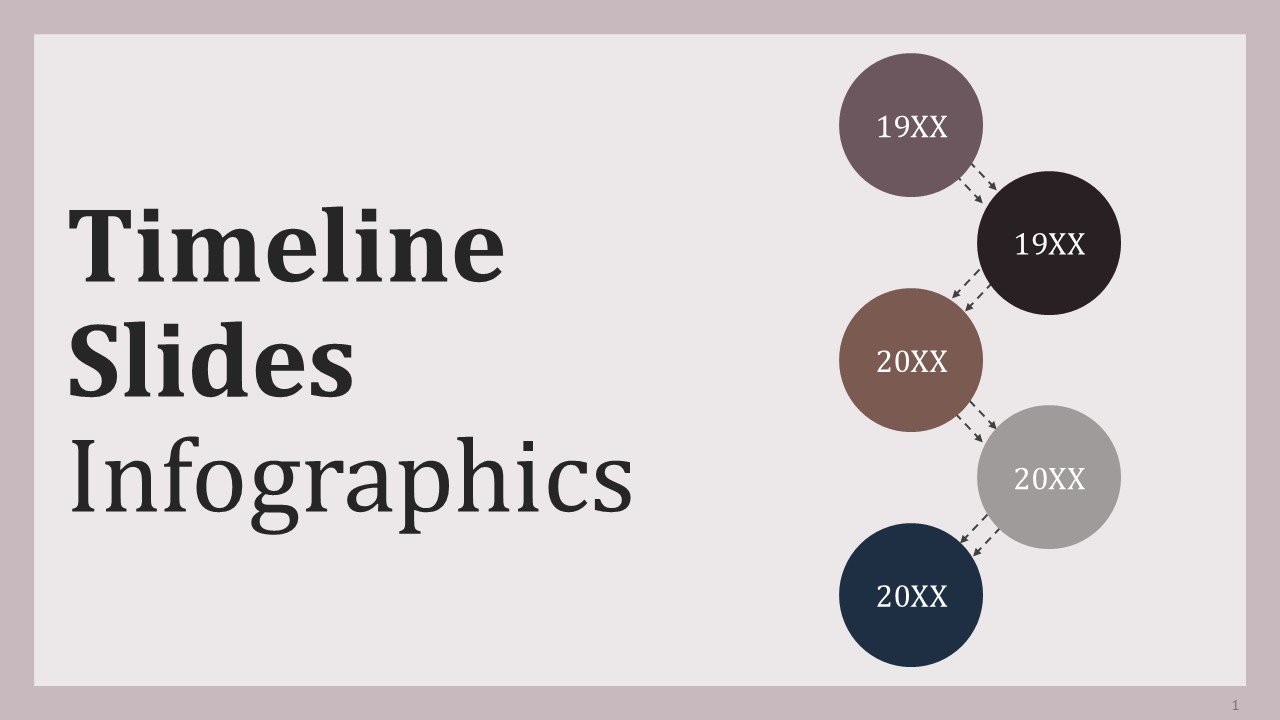 Timeline Slides Infographics

19XX

19XX

20XX

20XX

20XX

1