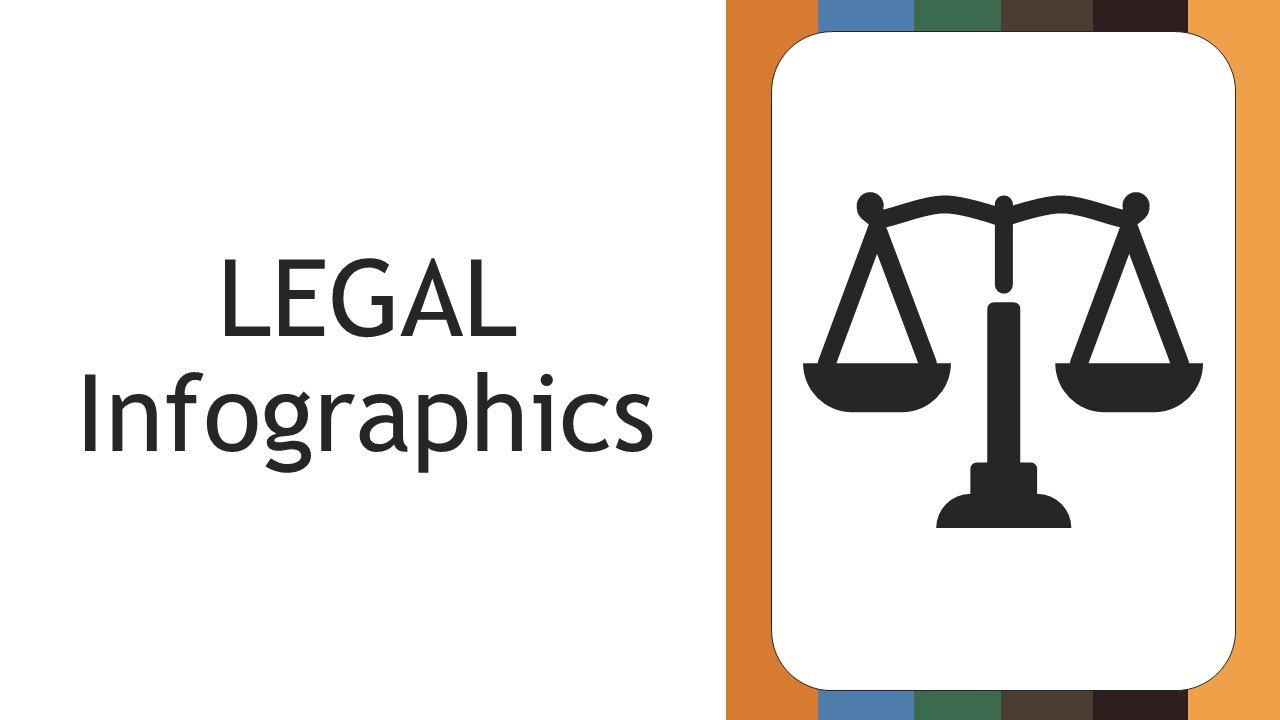 LEGAL
Infographics