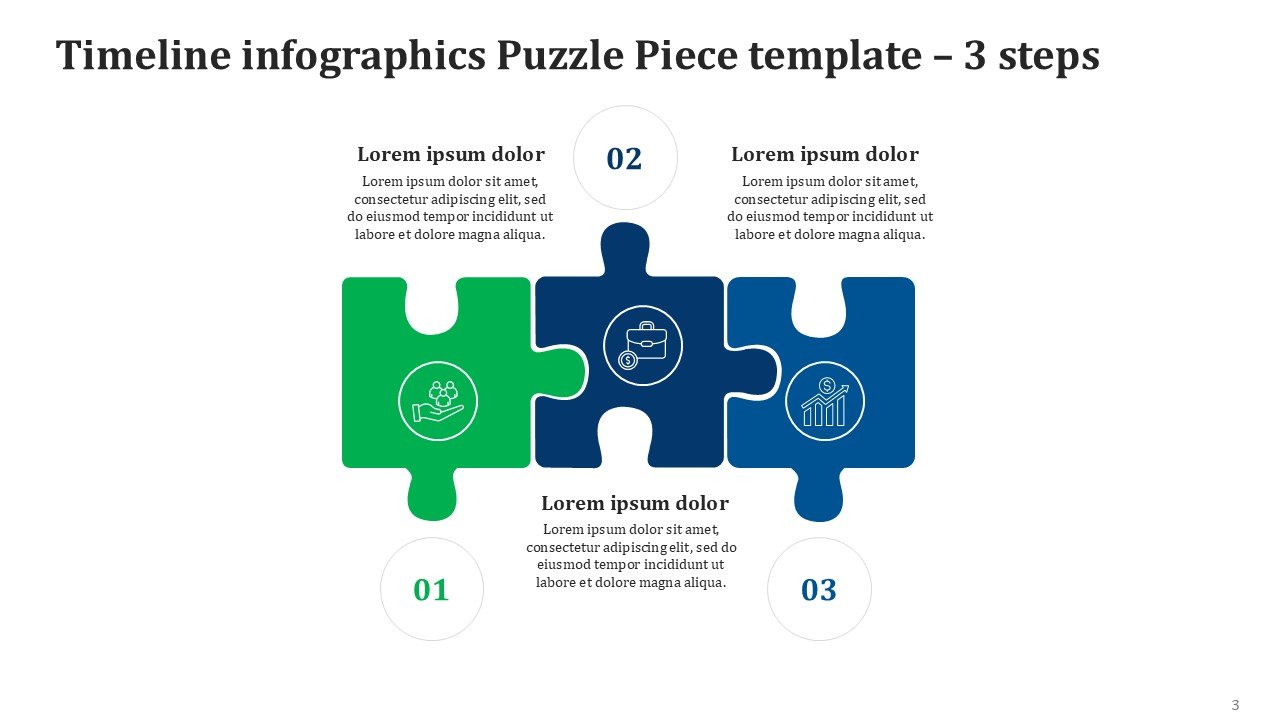 Timeline infographics Puzzle Piece template – 3 steps

Lorem ipsum dolor
Lorem ipsum dolor sit amet, consectetur adipiscing elit, sed do eiusmod tempor incididunt ut labore et dolore magna aliqua.

02

Lorem ipsum dolor
Lorem ipsum dolor sit amet, consectetur adipiscing elit, sed do eiusmod tempor incididunt ut labore et dolore magna aliqua.

Lorem ipsum dolor
Lorem ipsum dolor sit amet, consectetur adipiscing elit, sed do eiusmod tempor incididunt ut labore et dolore magna aliqua.

01

03

3