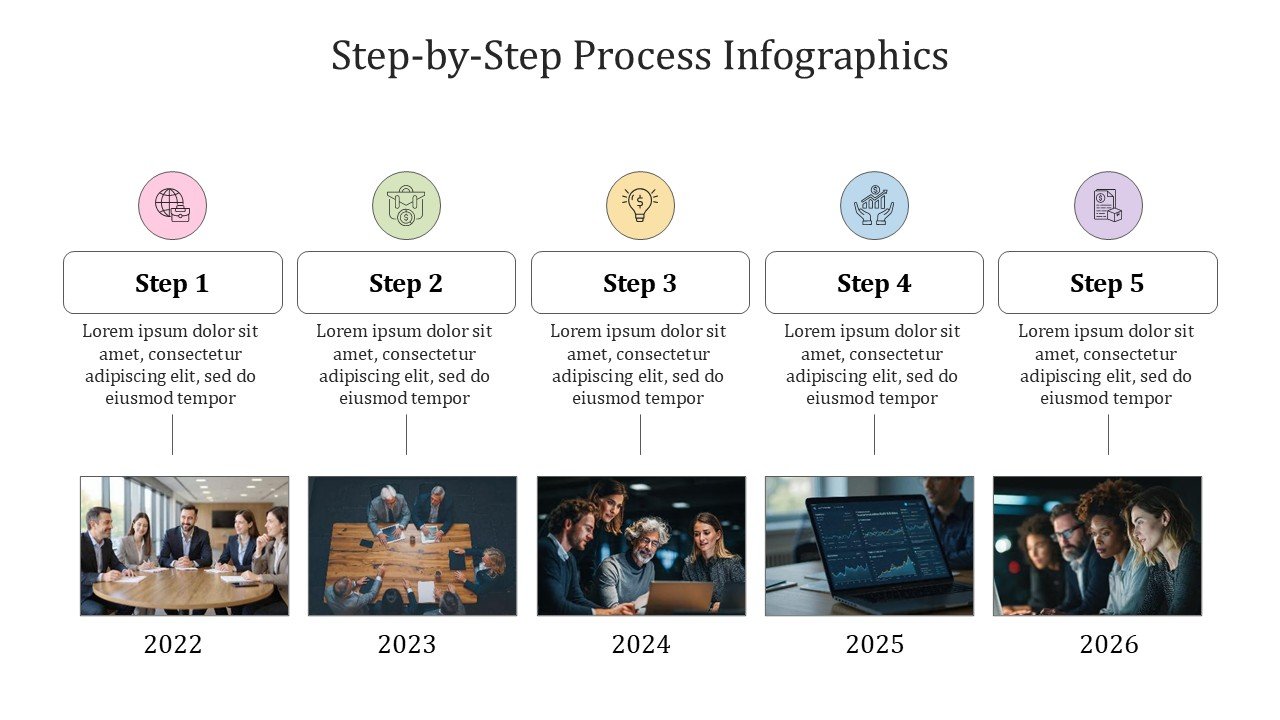 Step-by-Step Process Infographics

Step 1

Lorem ipsum dolor sit amet, consectetur adipiscing elit, sed do eiusmod tempor

2022

Step 2

Lorem ipsum dolor sit amet, consectetur adipiscing elit, sed do eiusmod tempor

2023

Step 3

Lorem ipsum dolor sit amet, consectetur adipiscing elit, sed do eiusmod tempor

2024

Step 4

Lorem ipsum dolor sit amet, consectetur adipiscing elit, sed do eiusmod tempor

2025

Step 5

Lorem ipsum dolor sit amet, consectetur adipiscing elit, sed do eiusmod tempor

2026