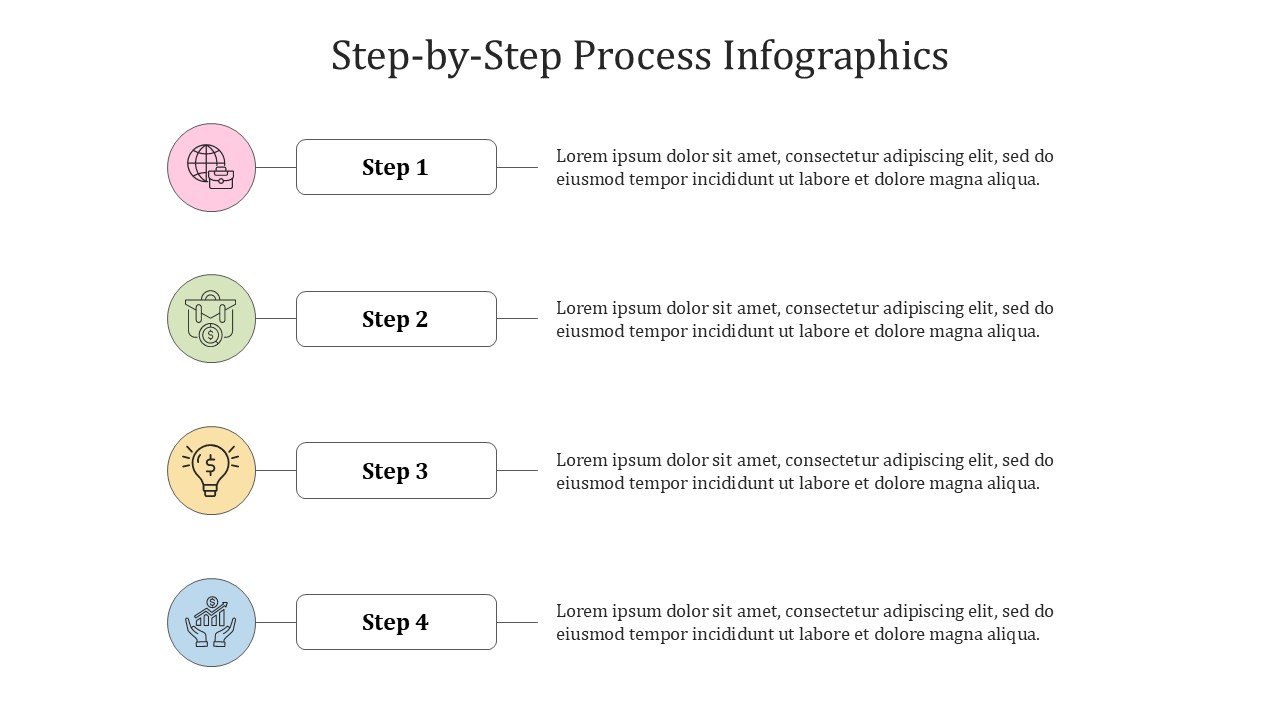 Step-by-Step Process Infographics

Step 1

Lorem ipsum dolor sit amet, consectetur adipiscing elit, sed do eiusmod tempor incididunt ut labore et dolore magna aliqua.

Step 2

Lorem ipsum dolor sit amet, consectetur adipiscing elit, sed do eiusmod tempor incididunt ut labore et dolore magna aliqua.

Step 3

Lorem ipsum dolor sit amet, consectetur adipiscing elit, sed do eiusmod tempor incididunt ut labore et dolore magna aliqua.

Step 4

Lorem ipsum dolor sit amet, consectetur adipiscing elit, sed do eiusmod tempor incididunt ut labore et dolore magna aliqua.