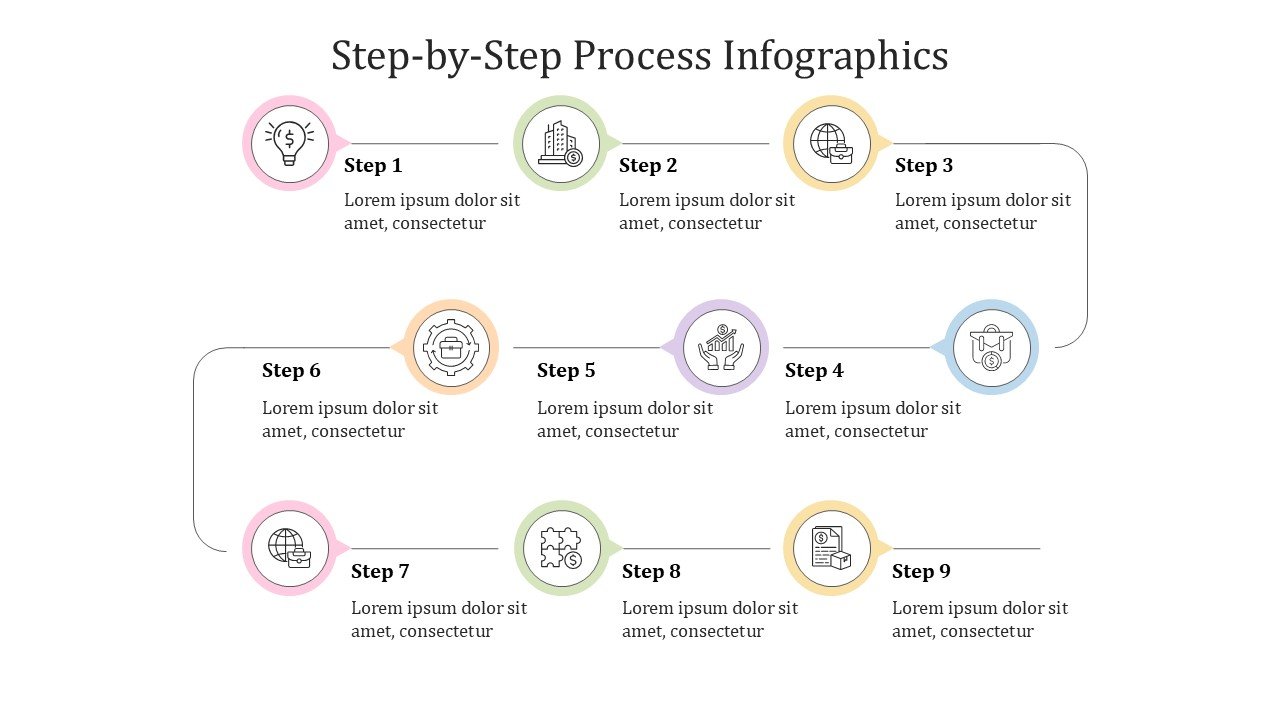 Step-by-Step Process Infographics

Step 1

Lorem ipsum dolor sit amet, consectetur

Step 2

Lorem ipsum dolor sit amet, consectetur

Step 3

Lorem ipsum dolor sit amet, consectetur

Step 6

Lorem ipsum dolor sit amet, consectetur

Step 5

Lorem ipsum dolor sit amet, consectetur

Step 4

Lorem ipsum dolor sit amet, consectetur

Step 7

Lorem ipsum dolor sit amet, consectetur

Step 8

Lorem ipsum dolor sit amet, consectetur

Step 9

Lorem ipsum dolor sit amet, consectetur