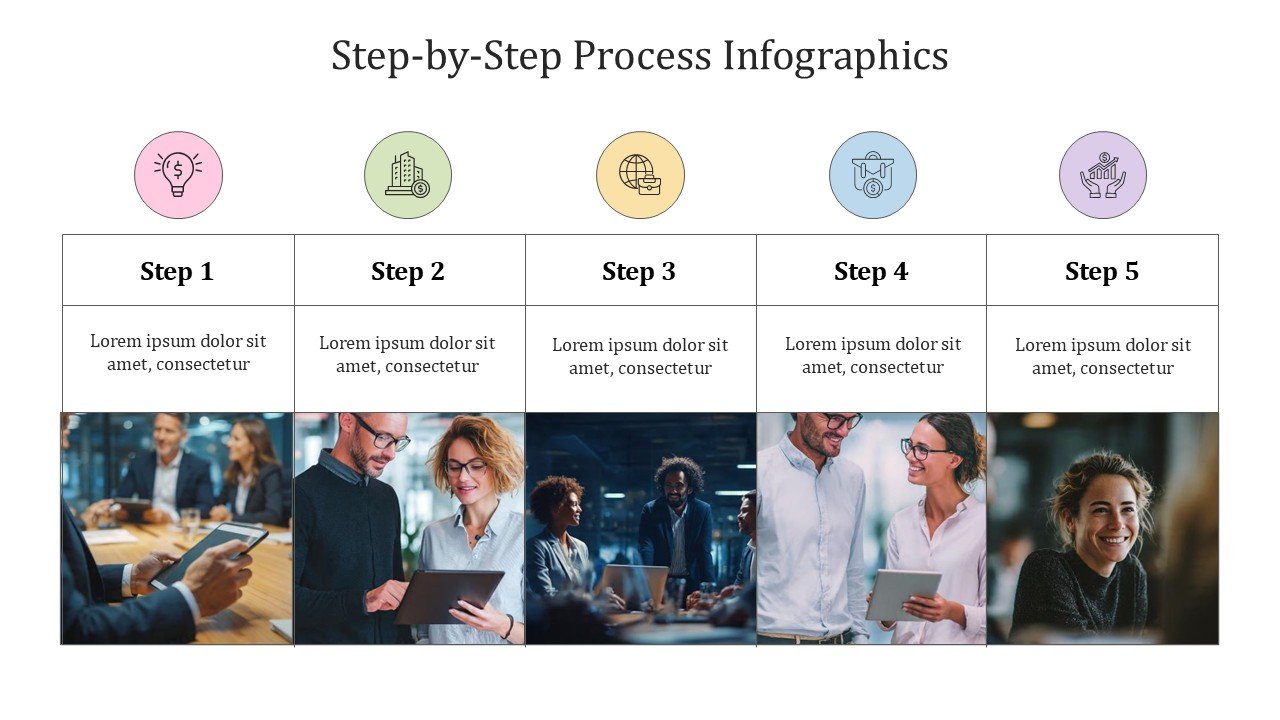 Step-by-Step Process Infographics

| Step 1 | Step 2 | Step 3 | Step 4 | Step 5 |
|---|---|---|---|---|
| Lorem ipsum dolor sit amet, consectetur | Lorem ipsum dolor sit amet, consectetur | Lorem ipsum dolor sit amet, consectetur | Lorem ipsum dolor sit amet, consectetur | Lorem ipsum dolor sit amet, consectetur |