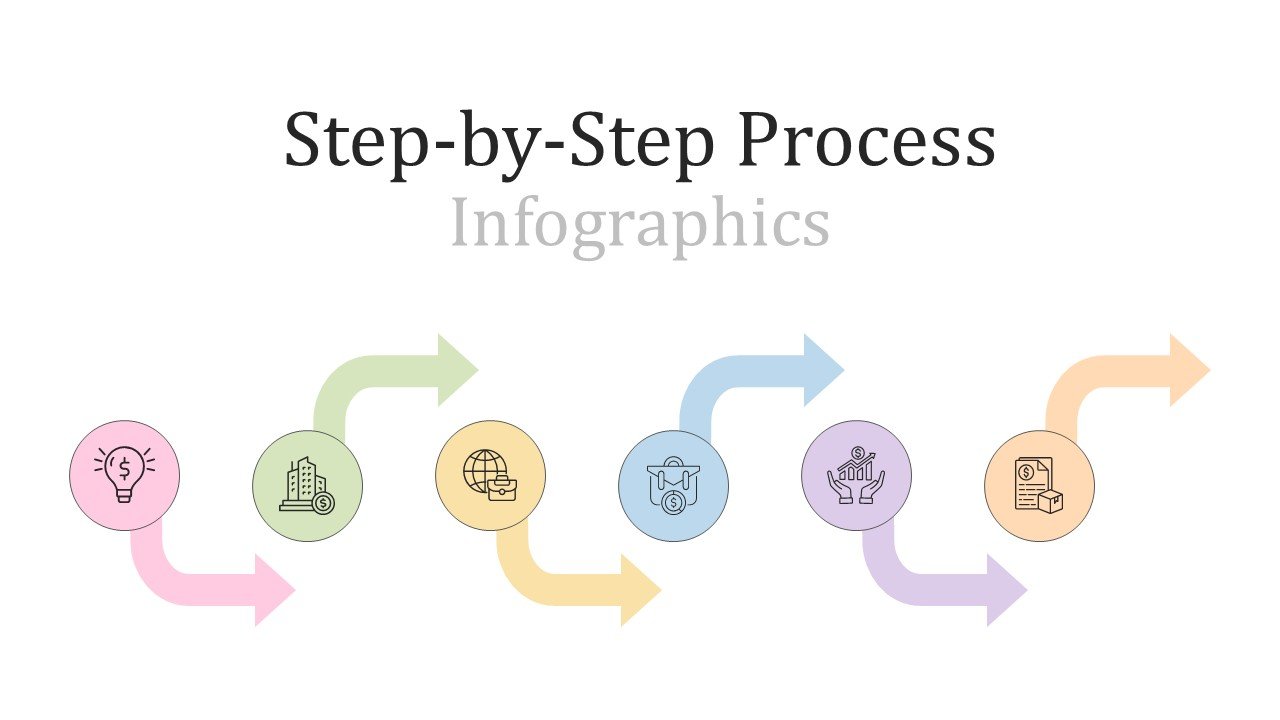 Step-by-Step Process
Infographics