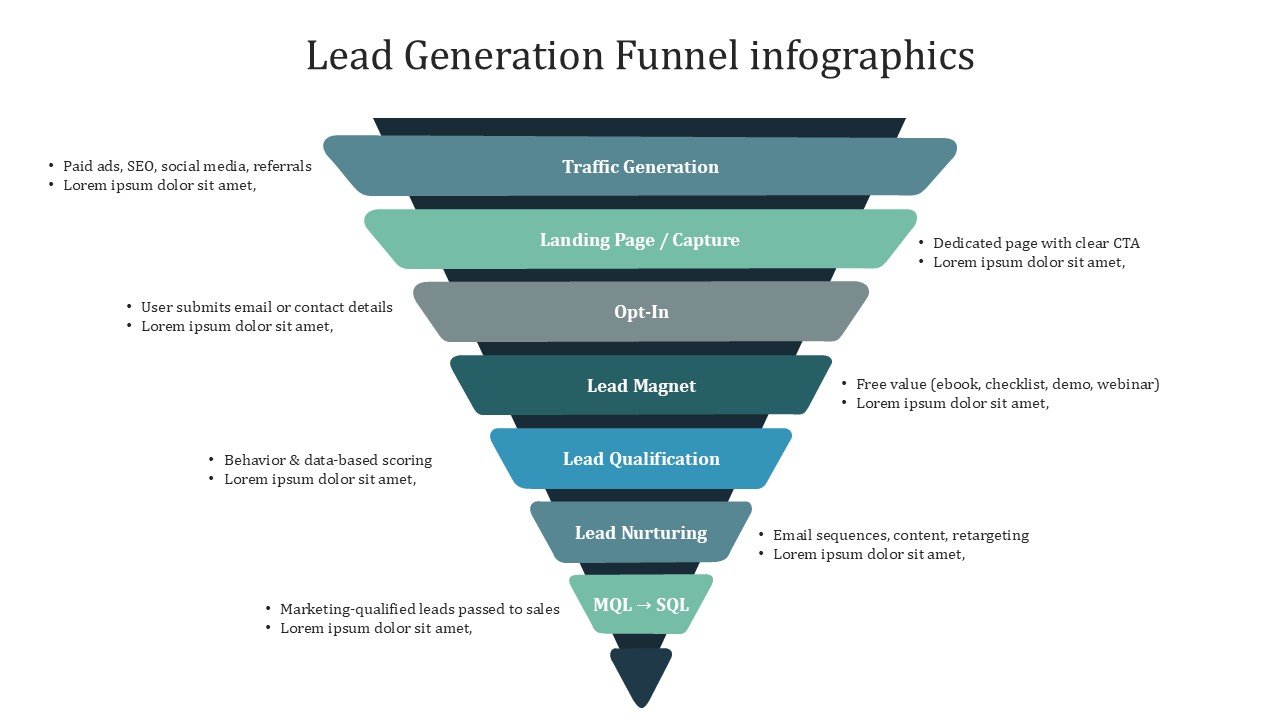 Lead Generation Funnel infographics

Traffic Generation

• Paid ads, SEO, social media, referrals
• Lorem ipsum dolor sit amet,

Landing Page / Capture

• Dedicated page with clear CTA
• Lorem ipsum dolor sit amet,

Opt-In

• User submits email or contact details
• Lorem ipsum dolor sit amet,

Lead Magnet

• Free value (ebook, checklist, demo, webinar)
• Lorem ipsum dolor sit amet,

Lead Qualification

• Behavior & data-based scoring
• Lorem ipsum dolor sit amet,

Lead Nurturing

• Email sequences, content, retargeting
• Lorem ipsum dolor sit amet,

MQL → SQL

• Marketing-qualified leads passed to sales
• Lorem ipsum dolor sit amet,