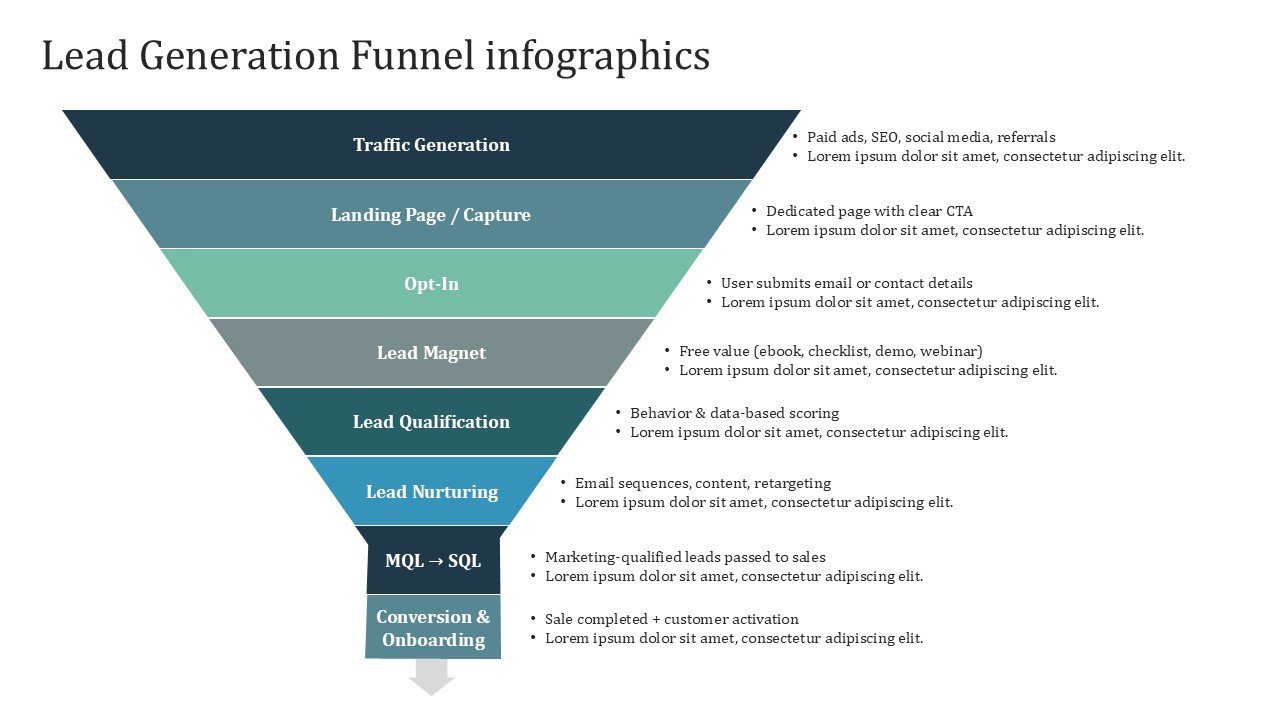 Lead Generation Funnel infographics

Traffic Generation
• Paid ads, SEO, social media, referrals
• Lorem ipsum dolor sit amet, consectetur adipiscing elit.

Landing Page / Capture
• Dedicated page with clear CTA
• Lorem ipsum dolor sit amet, consectetur adipiscing elit.

Opt-In
• User submits email or contact details
• Lorem ipsum dolor sit amet, consectetur adipiscing elit.

Lead Magnet
• Free value (ebook, checklist, demo, webinar)
• Lorem ipsum dolor sit amet, consectetur adipiscing elit.

Lead Qualification
• Behavior & data-based scoring
• Lorem ipsum dolor sit amet, consectetur adipiscing elit.

Lead Nurturing
• Email sequences, content, retargeting
• Lorem ipsum dolor sit amet, consectetur adipiscing elit.

MQL → SQL
• Marketing-qualified leads passed to sales
• Lorem ipsum dolor sit amet, consectetur adipiscing elit.

Conversion & Onboarding
• Sale completed + customer activation
• Lorem ipsum dolor sit amet, consectetur adipiscing elit.