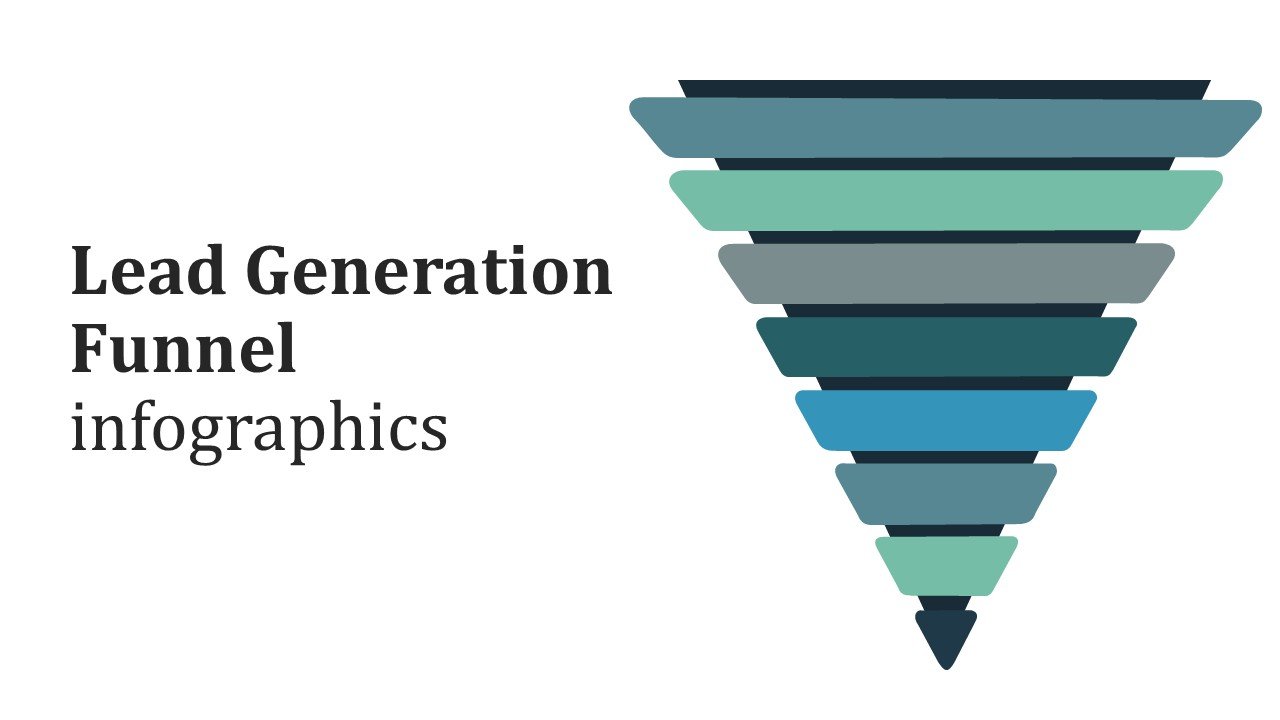 Lead Generation Funnel
infographics