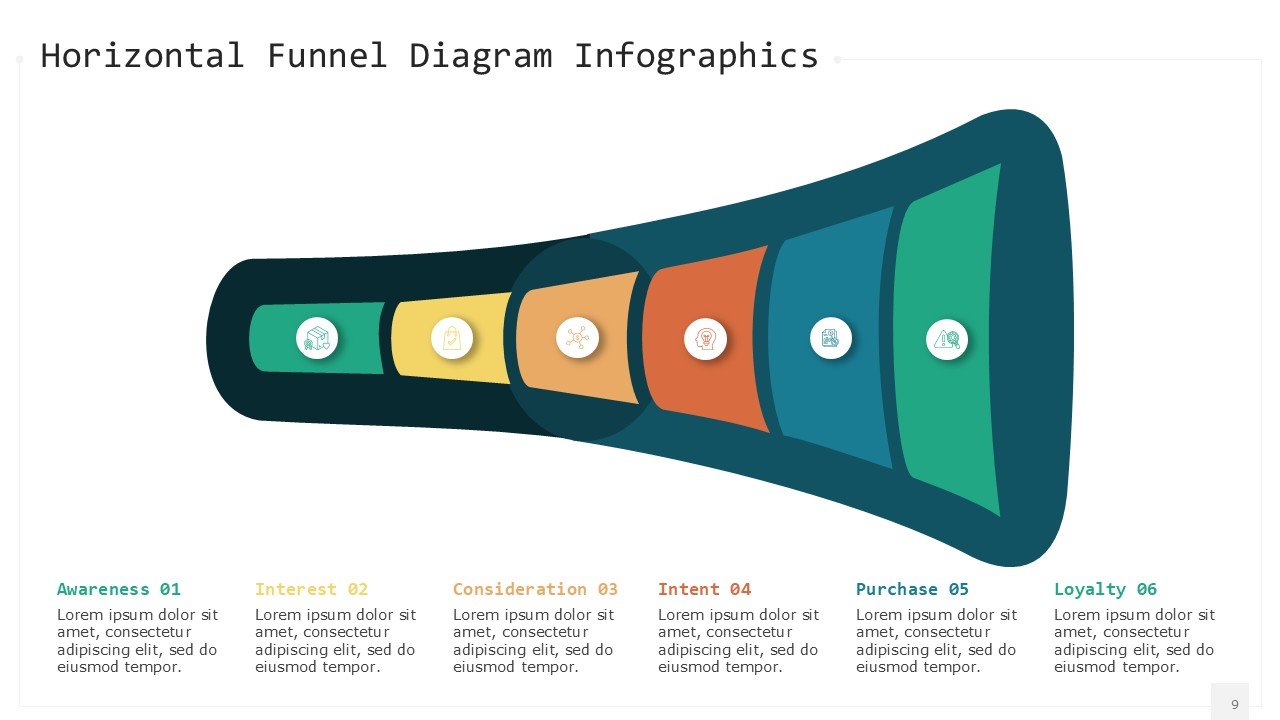 Horizontal Funnel Diagram Infographics

Awareness 01
Lorem ipsum dolor sit amet, consectetur adipiscing elit, sed do eiusmod tempor.

Interest 02
Lorem ipsum dolor sit amet, consectetur adipiscing elit, sed do eiusmod tempor.

Consideration 03
Lorem ipsum dolor sit amet, consectetur adipiscing elit, sed do eiusmod tempor.

Intent 04
Lorem ipsum dolor sit amet, consectetur adipiscing elit, sed do eiusmod tempor.

Purchase 05
Lorem ipsum dolor sit amet, consectetur adipiscing elit, sed do eiusmod tempor.

Loyalty 06
Lorem ipsum dolor sit amet, consectetur adipiscing elit, sed do eiusmod tempor.

9