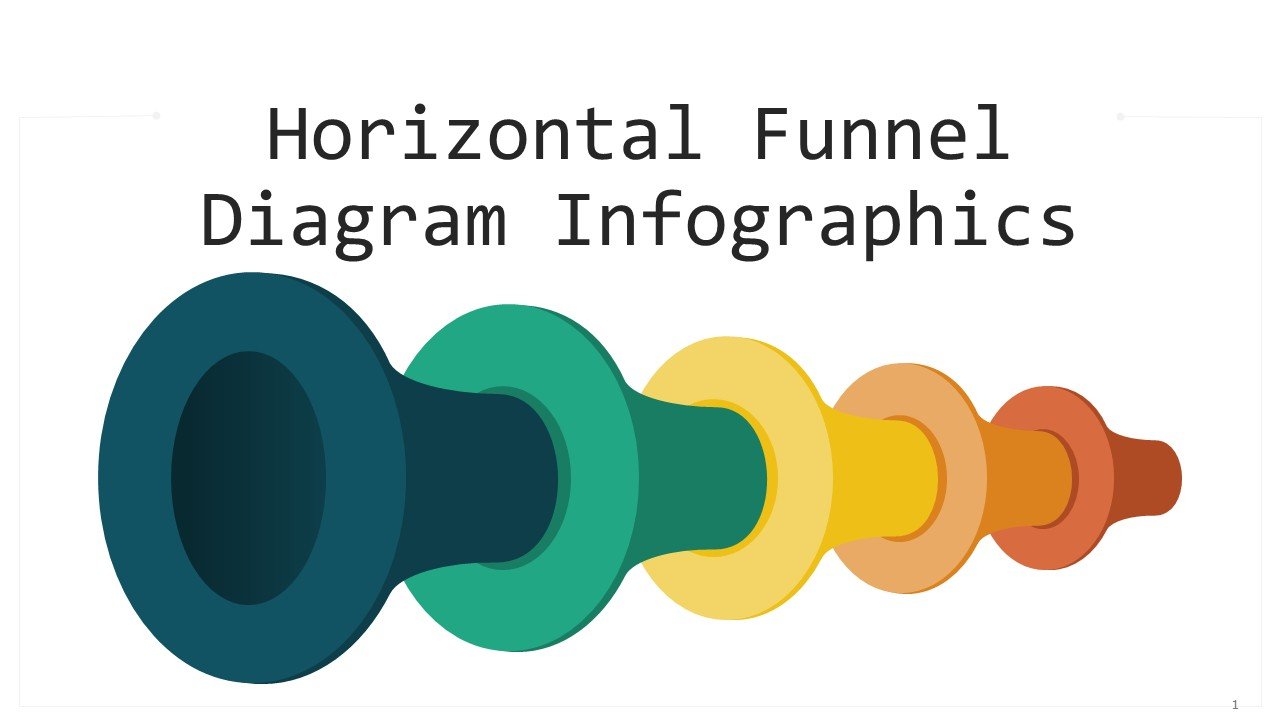 Horizontal Funnel Diagram Infographics

1