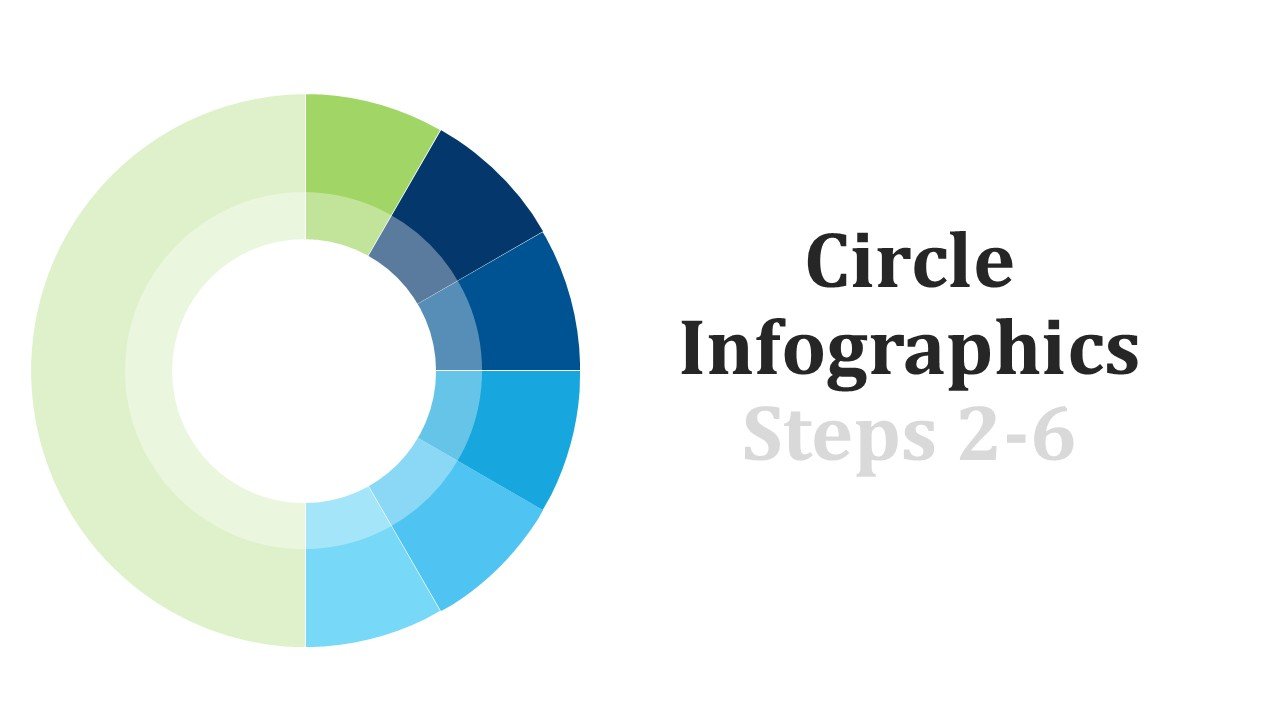 Circle Infographics
Steps 2-6