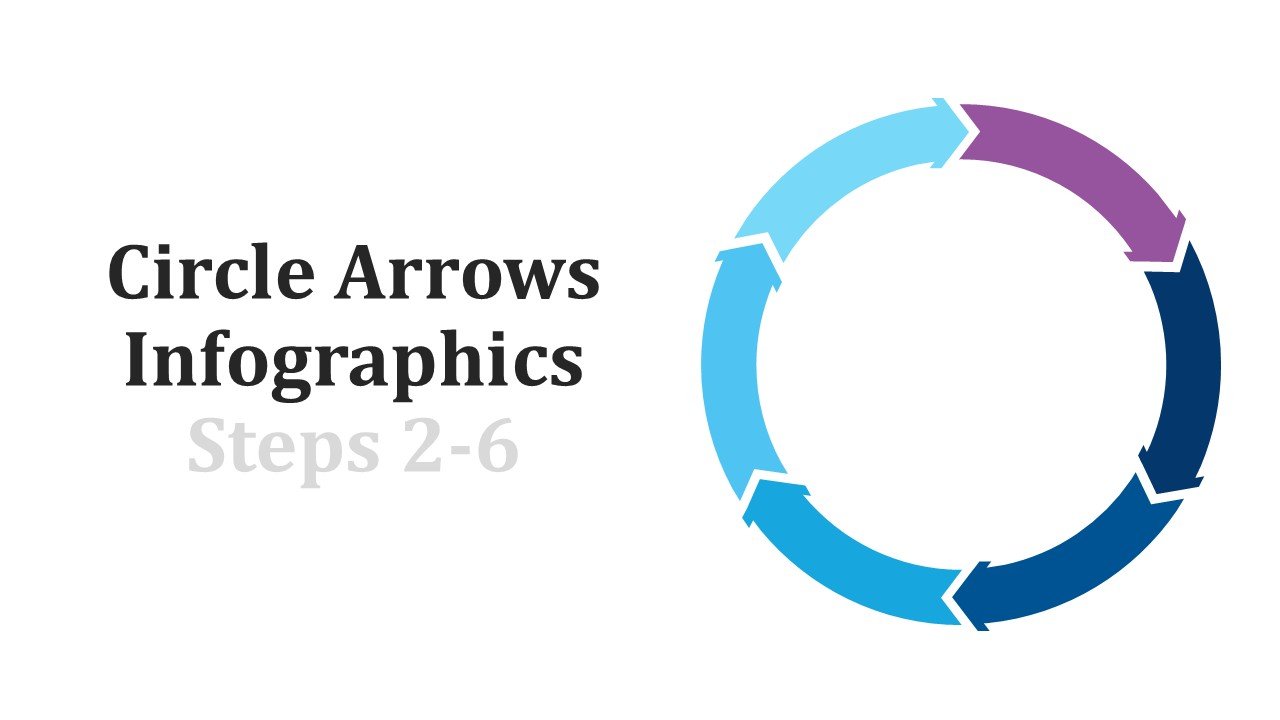 Circle Arrows Infographics
Steps 2-6