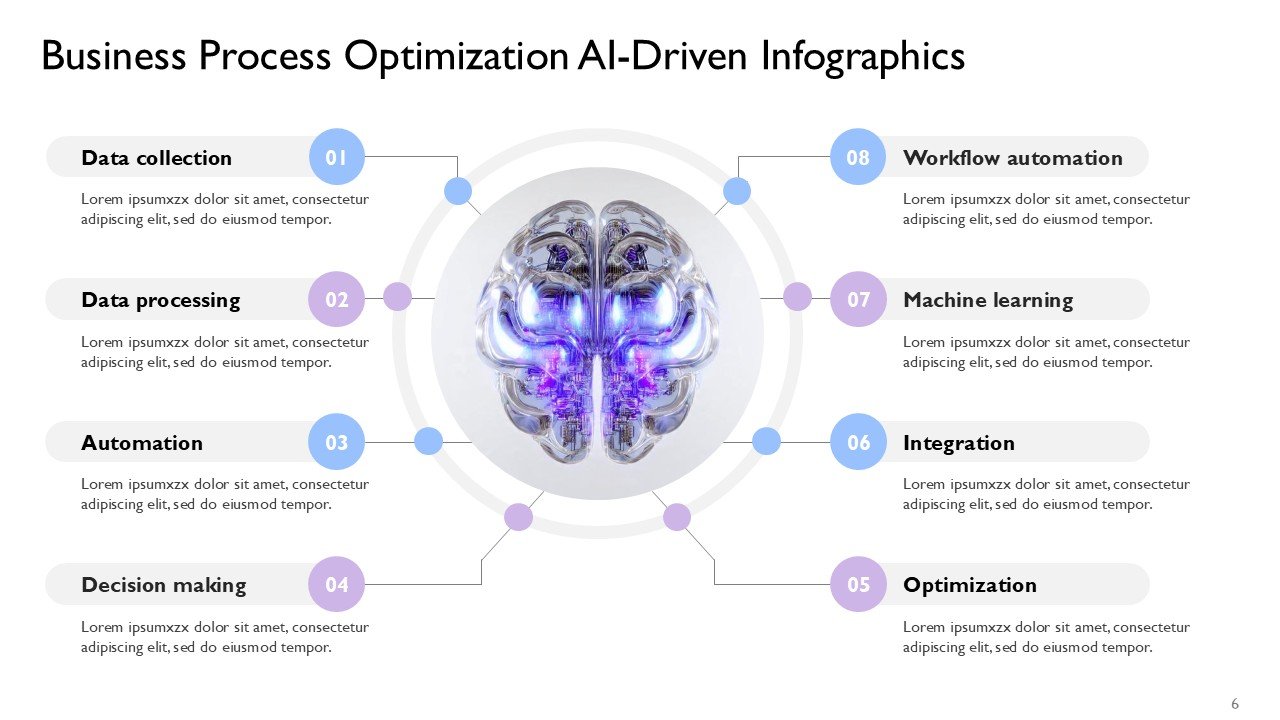 Business Process Optimization AI-Driven Infographics

Data collection 01

Lorem ipsumxzx dolor sit amet, consectetur adipiscing elit, sed do eiusmod tempor.

Data processing 02

Lorem ipsumxzx dolor sit amet, consectetur adipiscing elit, sed do eiusmod tempor.

Automation 03

Lorem ipsumxzx dolor sit amet, consectetur adipiscing elit, sed do eiusmod tempor.

Decision making 04

Lorem ipsumxzx dolor sit amet, consectetur adipiscing elit, sed do eiusmod tempor.

08 Workflow automation

Lorem ipsumxzx dolor sit amet, consectetur adipiscing elit, sed do eiusmod tempor.

07 Machine learning

Lorem ipsumxzx dolor sit amet, consectetur adipiscing elit, sed do eiusmod tempor.

06 Integration

Lorem ipsumxzx dolor sit amet, consectetur adipiscing elit, sed do eiusmod tempor.

05 Optimization

Lorem ipsumxzx dolor sit amet, consectetur adipiscing elit, sed do eiusmod tempor.

6