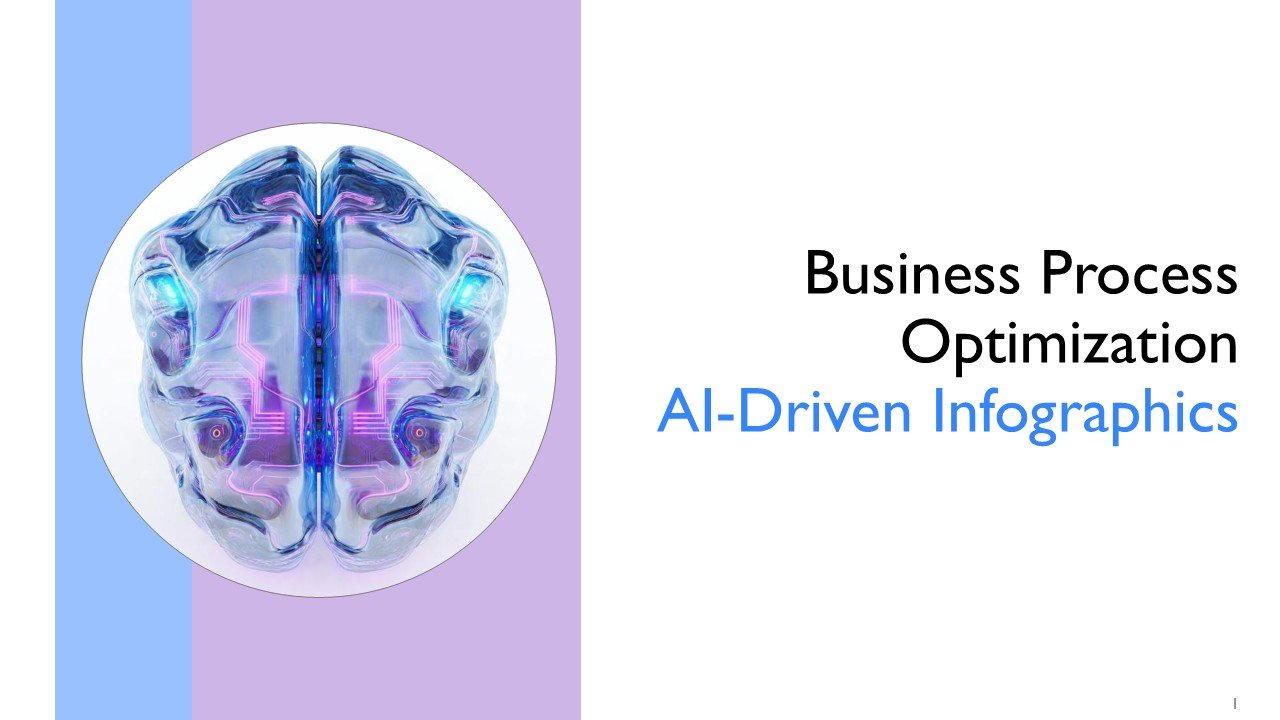 Business Process Optimization
AI-Driven Infographics

1