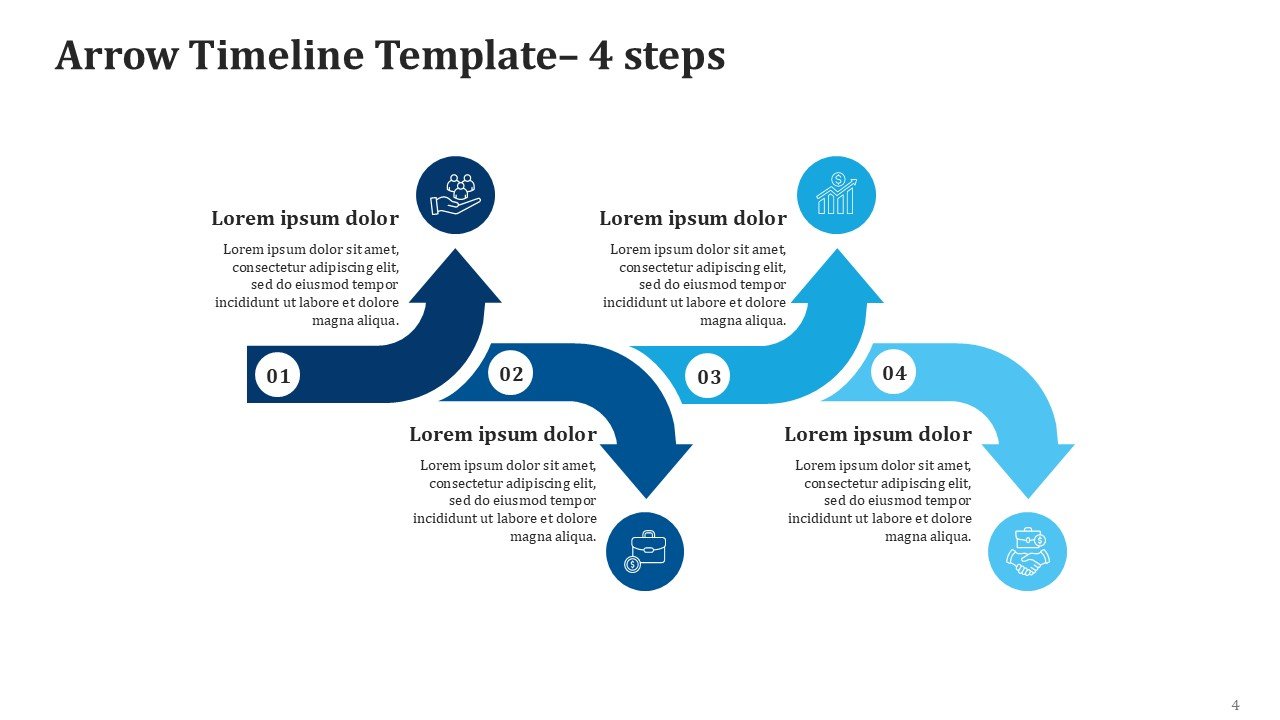 Arrow Timeline Template– 4 steps

Lorem ipsum dolor

Lorem ipsum dolor sit amet, consectetur adipiscing elit, sed do eiusmod tempor incididunt ut labore et dolore magna aliqua.

Lorem ipsum dolor

Lorem ipsum dolor sit amet, consectetur adipiscing elit, sed do eiusmod tempor incididunt ut labore et dolore magna aliqua.

01

02

03

04

Lorem ipsum dolor

Lorem ipsum dolor sit amet, consectetur adipiscing elit, sed do eiusmod tempor incididunt ut labore et dolore magna aliqua.

Lorem ipsum dolor

Lorem ipsum dolor sit amet, consectetur adipiscing elit, sed do eiusmod tempor incididunt ut labore et dolore magna aliqua.

4