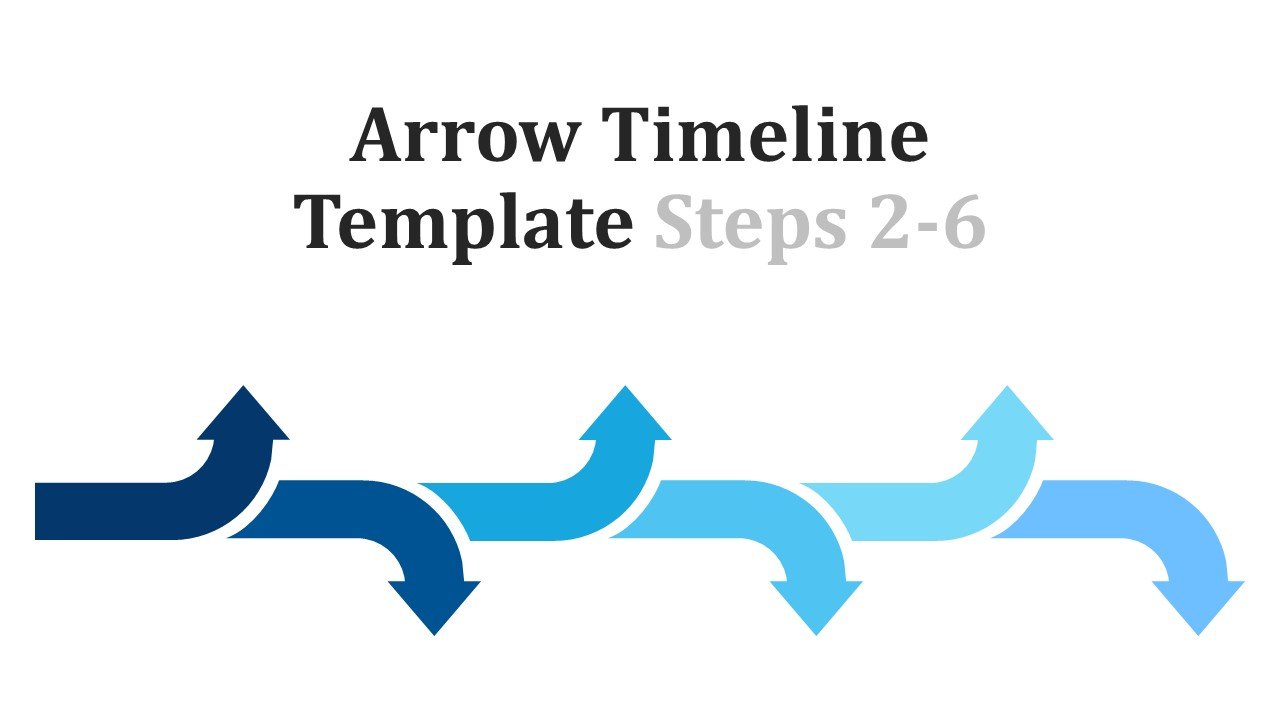 Arrow Timeline Template Steps 2-6