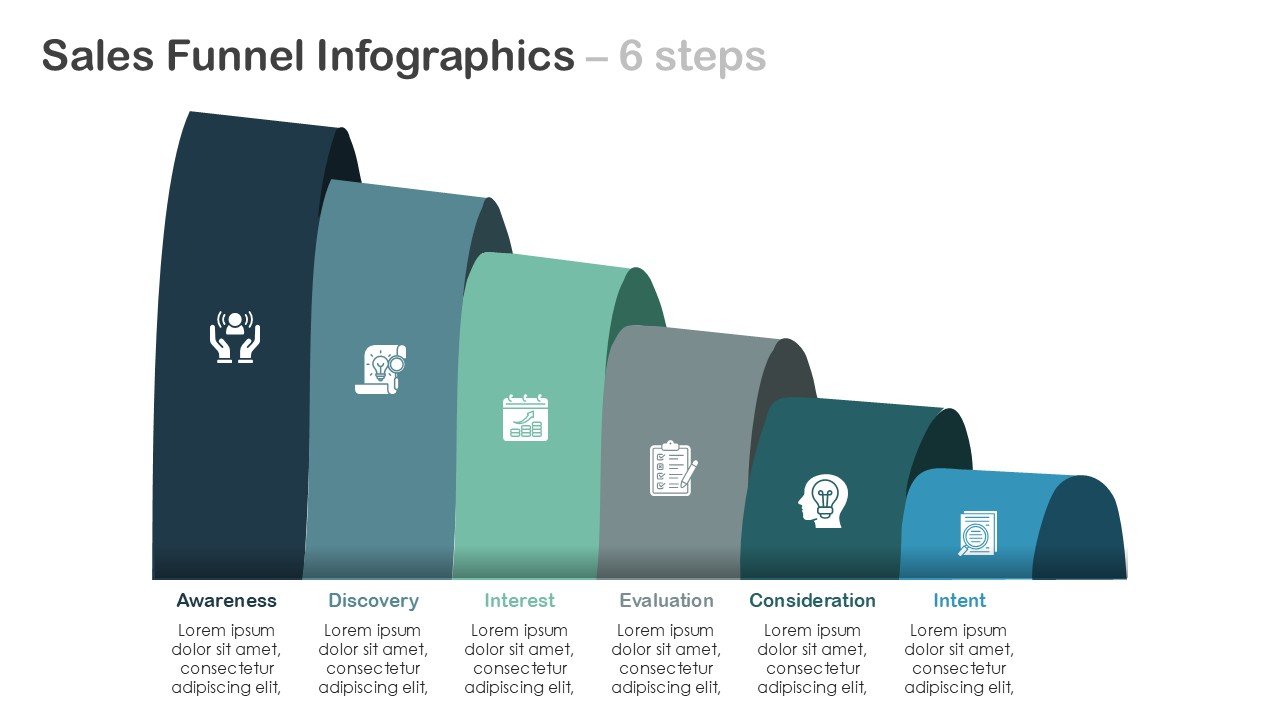 Sales Funnel Infographics – 6 steps

Awareness
Lorem ipsum dolor sit amet, consectetur adipiscing elit,

Discovery
Lorem ipsum dolor sit amet, consectetur adipiscing elit,

Interest
Lorem ipsum dolor sit amet, consectetur adipiscing elit,

Evaluation
Lorem ipsum dolor sit amet, consectetur adipiscing elit,

Consideration
Lorem ipsum dolor sit amet, consectetur adipiscing elit,

Intent
Lorem ipsum dolor sit amet, consectetur adipiscing elit,