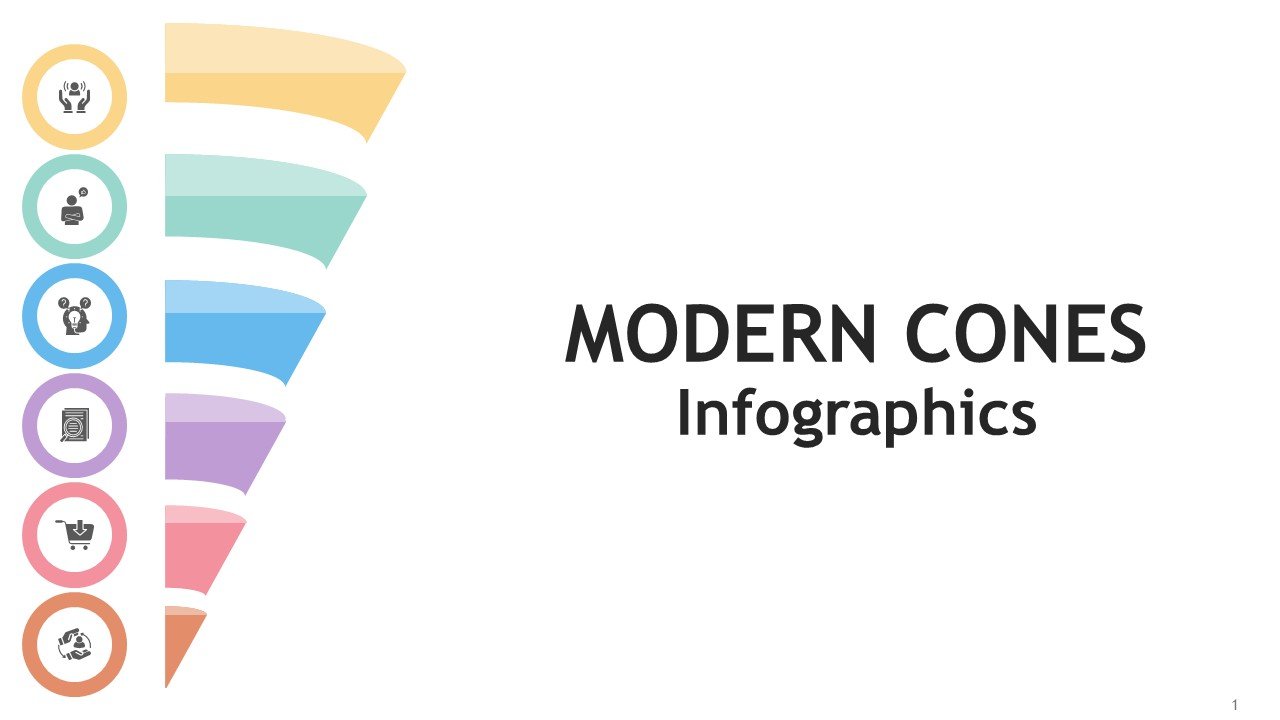 MODERN CONES
Infographics

1