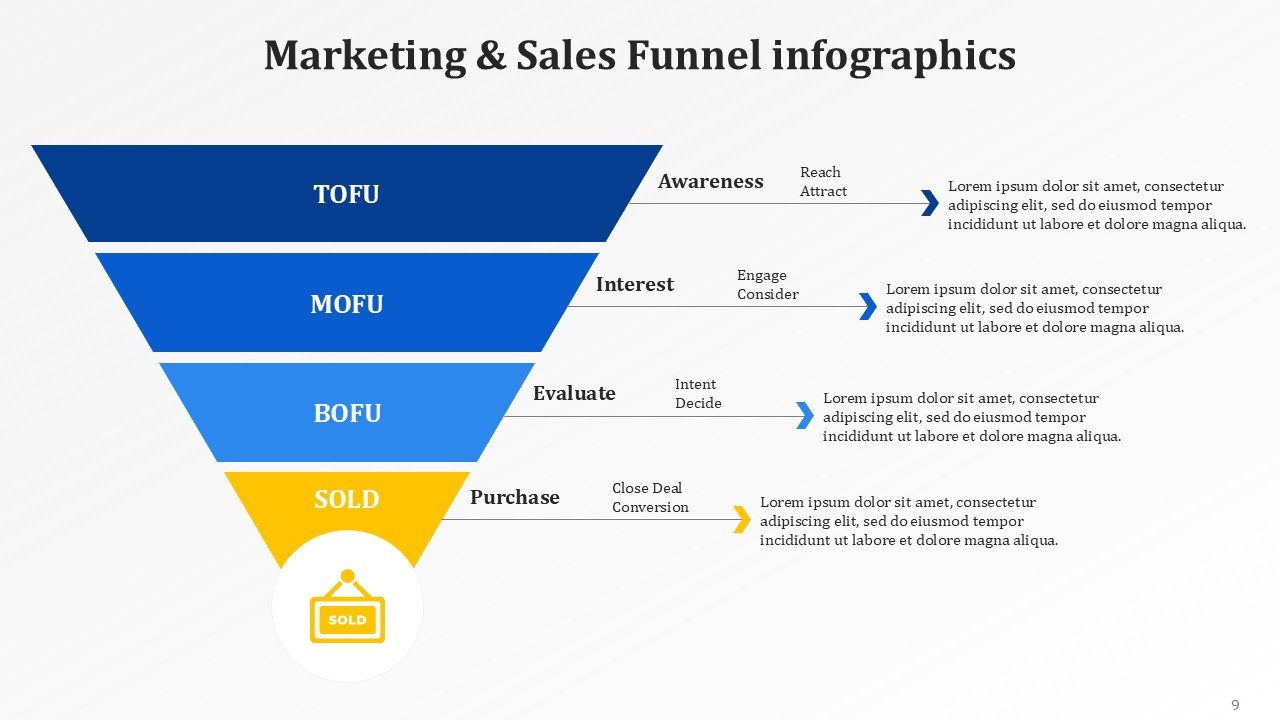 Marketing & Sales Funnel infographics

TOFU

Awareness

Reach
Attract

Lorem ipsum dolor sit amet, consectetur adipiscing elit, sed do eiusmod tempor incididunt ut labore et dolore magna aliqua.

MOFU

Interest

Engage
Consider

Lorem ipsum dolor sit amet, consectetur adipiscing elit, sed do eiusmod tempor incididunt ut labore et dolore magna aliqua.

BOFU

Evaluate

Intent
Decide

Lorem ipsum dolor sit amet, consectetur adipiscing elit, sed do eiusmod tempor incididunt ut labore et dolore magna aliqua.

SOLD

Purchase

Close Deal
Conversion

Lorem ipsum dolor sit amet, consectetur adipiscing elit, sed do eiusmod tempor incididunt ut labore et dolore magna aliqua.

SOLD

9