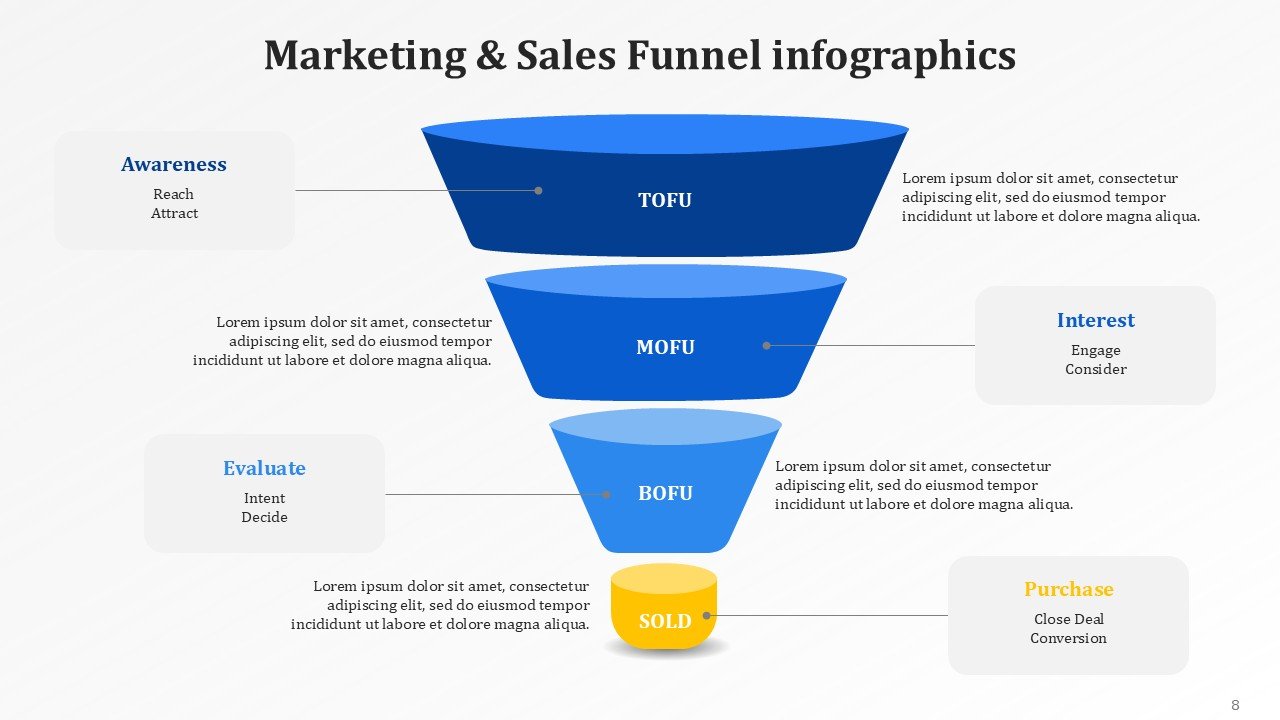 Marketing & Sales Funnel infographics

Awareness
Reach
Attract

TOFU

Lorem ipsum dolor sit amet, consectetur adipiscing elit, sed do eiusmod tempor incididunt ut labore et dolore magna aliqua.

Lorem ipsum dolor sit amet, consectetur adipiscing elit, sed do eiusmod tempor incididunt ut labore et dolore magna aliqua.

MOFU

Interest
Engage
Consider

Evaluate
Intent
Decide

BOFU

Lorem ipsum dolor sit amet, consectetur adipiscing elit, sed do eiusmod tempor incididunt ut labore et dolore magna aliqua.

Lorem ipsum dolor sit amet, consectetur adipiscing elit, sed do eiusmod tempor incididunt ut labore et dolore magna aliqua.

SOLD

Purchase
Close Deal
Conversion

8