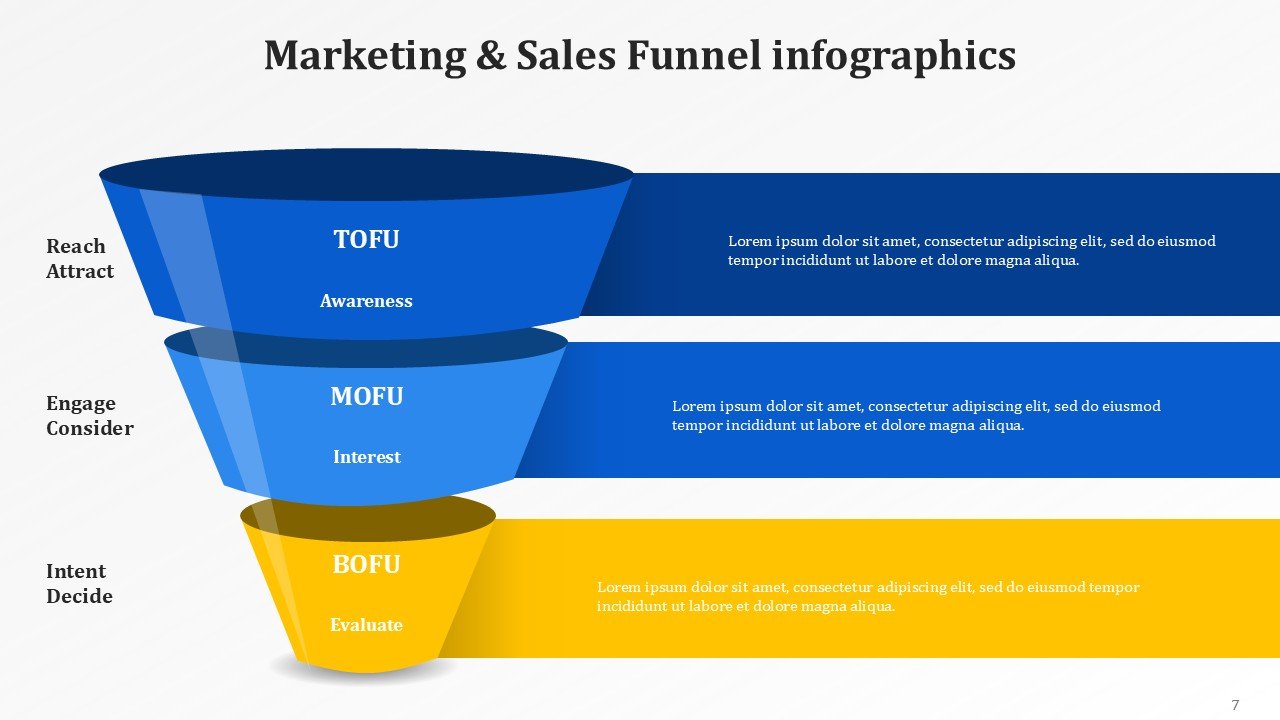 Marketing & Sales Funnel infographics

Reach
Attract

TOFU

Awareness

Lorem ipsum dolor sit amet, consectetur adipiscing elit, sed do eiusmod tempor incididunt ut labore et dolore magna aliqua.

Engage
Consider

MOFU

Interest

Lorem ipsum dolor sit amet, consectetur adipiscing elit, sed do eiusmod tempor incididunt ut labore et dolore magna aliqua.

Intent
Decide

BOFU

Evaluate

Lorem ipsum dolor sit amet, consectetur adipiscing elit, sed do eiusmod tempor incididunt ut labore et dolore magna aliqua.

7