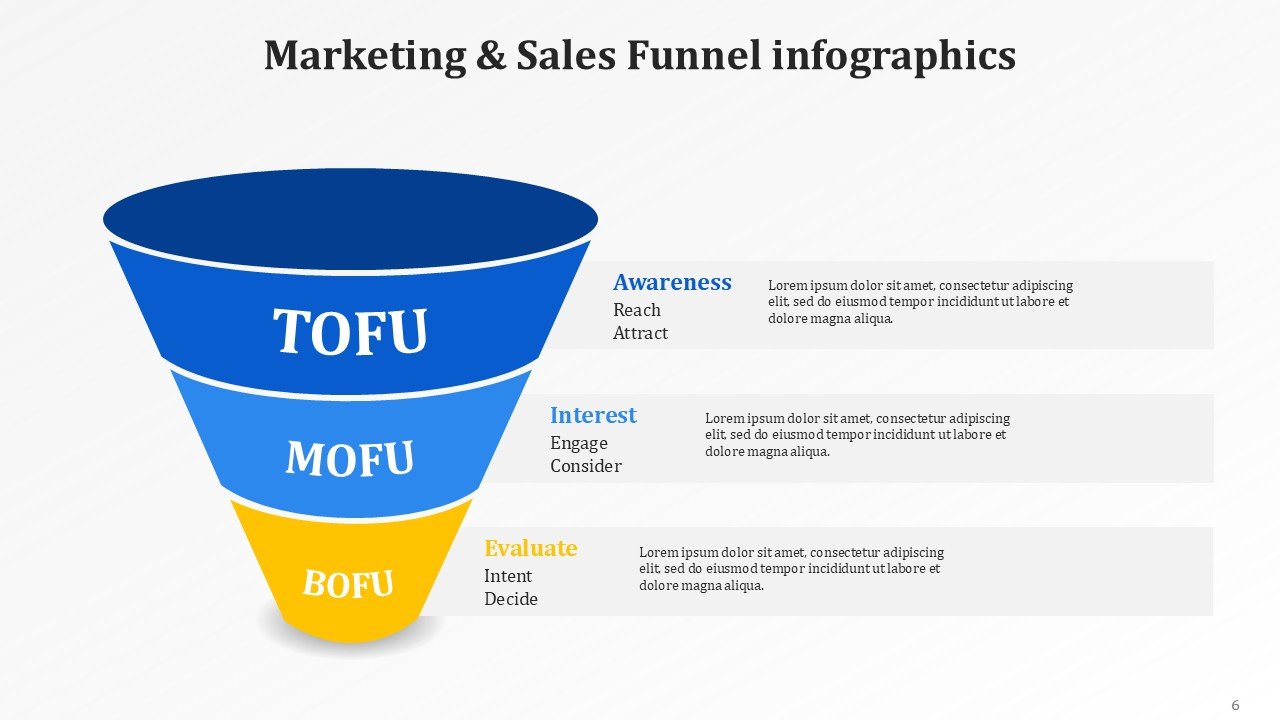 Marketing & Sales Funnel infographics

TOFU

Awareness
Reach
Attract

Lorem ipsum dolor sit amet, consectetur adipiscing elit, sed do eiusmod tempor incididunt ut labore et dolore magna aliqua.

MOFU

Interest
Engage
Consider

Lorem ipsum dolor sit amet, consectetur adipiscing elit, sed do eiusmod tempor incididunt ut labore et dolore magna aliqua.

BOFU

Evaluate
Intent
Decide

Lorem ipsum dolor sit amet, consectetur adipiscing elit, sed do eiusmod tempor incididunt ut labore et dolore magna aliqua.

6