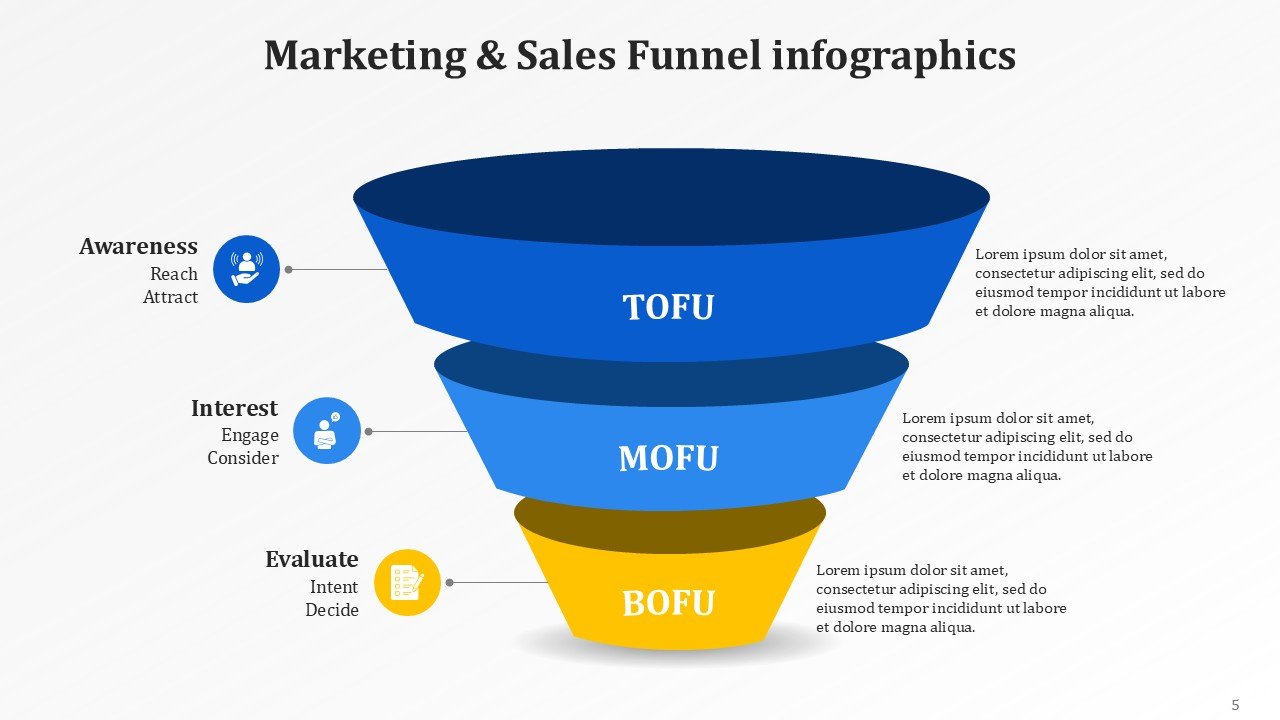 Marketing & Sales Funnel infographics

Awareness
Reach
Attract

TOFU

Lorem ipsum dolor sit amet, consectetur adipiscing elit, sed do eiusmod tempor incididunt ut labore et dolore magna aliqua.

Interest
Engage
Consider

MOFU

Lorem ipsum dolor sit amet, consectetur adipiscing elit, sed do eiusmod tempor incididunt ut labore et dolore magna aliqua.

Evaluate
Intent
Decide

BOFU

Lorem ipsum dolor sit amet, consectetur adipiscing elit, sed do eiusmod tempor incididunt ut labore et dolore magna aliqua.

5