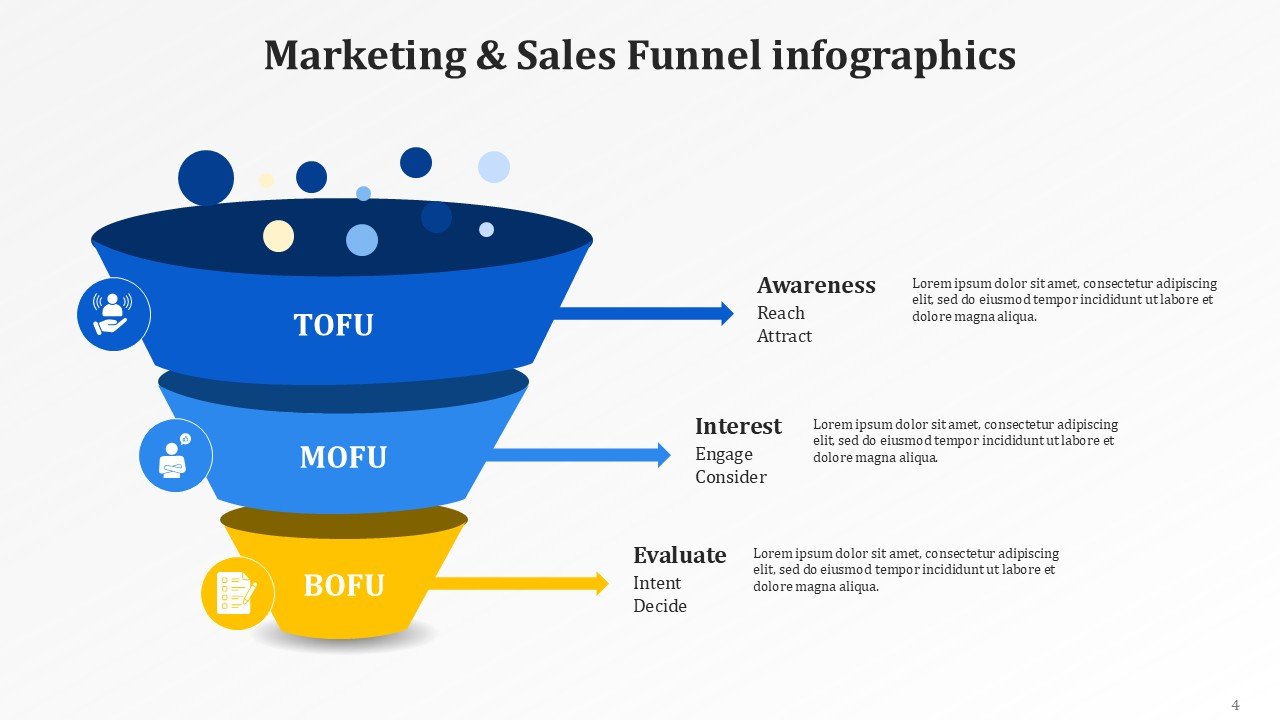 Marketing & Sales Funnel infographics

TOFU

Awareness
Reach
Attract

Lorem ipsum dolor sit amet, consectetur adipiscing elit, sed do eiusmod tempor incididunt ut labore et dolore magna aliqua.

MOFU

Interest
Engage
Consider

Lorem ipsum dolor sit amet, consectetur adipiscing elit, sed do eiusmod tempor incididunt ut labore et dolore magna aliqua.

BOFU

Evaluate
Intent
Decide

Lorem ipsum dolor sit amet, consectetur adipiscing elit, sed do eiusmod tempor incididunt ut labore et dolore magna aliqua.

4