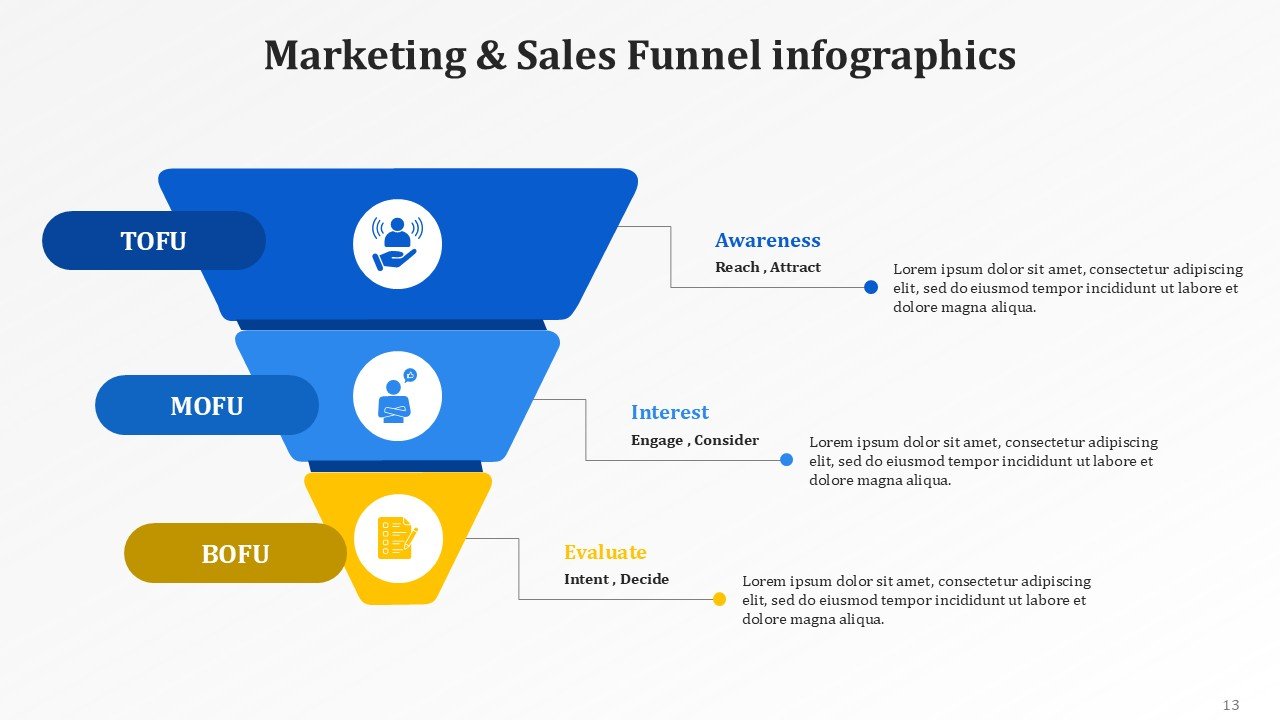 Marketing & Sales Funnel infographics

TOFU

Awareness

Reach , Attract

Lorem ipsum dolor sit amet, consectetur adipiscing elit, sed do eiusmod tempor incididunt ut labore et dolore magna aliqua.

MOFU

Interest

Engage , Consider

Lorem ipsum dolor sit amet, consectetur adipiscing elit, sed do eiusmod tempor incididunt ut labore et dolore magna aliqua.

BOFU

Evaluate

Intent , Decide

Lorem ipsum dolor sit amet, consectetur adipiscing elit, sed do eiusmod tempor incididunt ut labore et dolore magna aliqua.

13