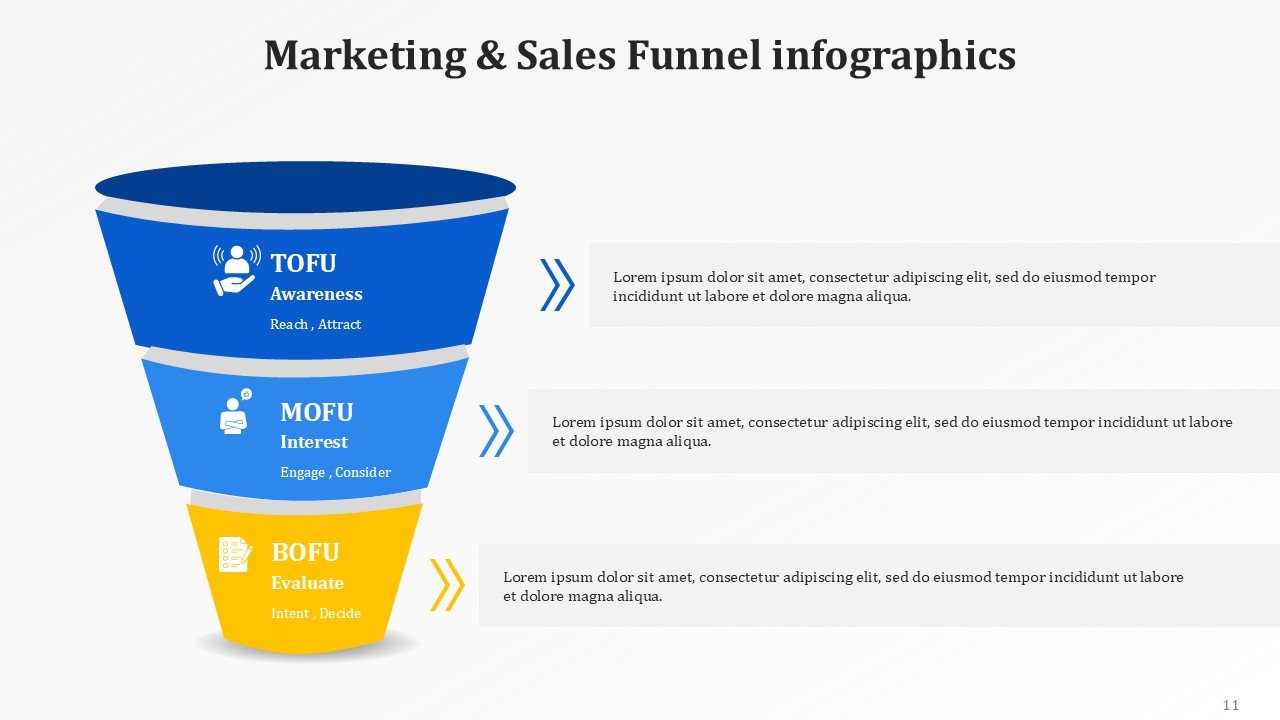 Marketing & Sales Funnel infographics

TOFU
Awareness
Reach , Attract

Lorem ipsum dolor sit amet, consectetur adipiscing elit, sed do eiusmod tempor incididunt ut labore et dolore magna aliqua.

MOFU
Interest
Engage , Consider

Lorem ipsum dolor sit amet, consectetur adipiscing elit, sed do eiusmod tempor incididunt ut labore et dolore magna aliqua.

BOFU
Evaluate
Intent , Decide

Lorem ipsum dolor sit amet, consectetur adipiscing elit, sed do eiusmod tempor incididunt ut labore et dolore magna aliqua.

11