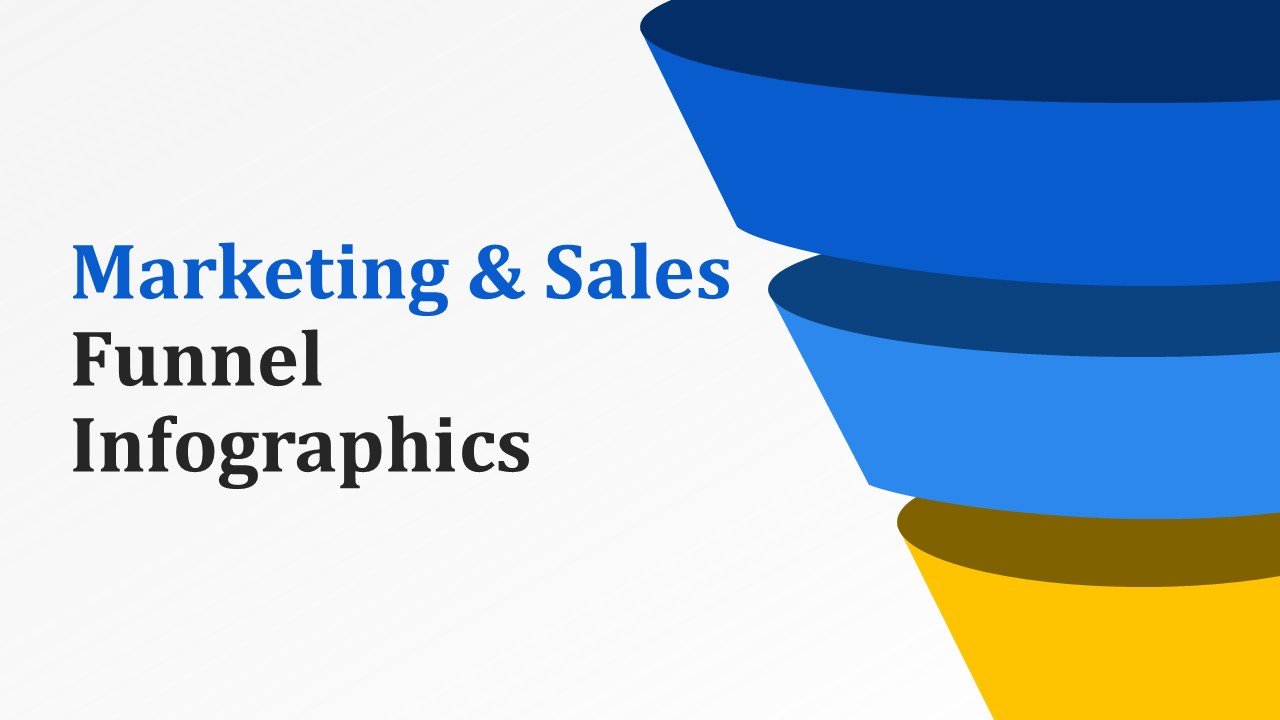 Marketing & Sales
Funnel
Infographics