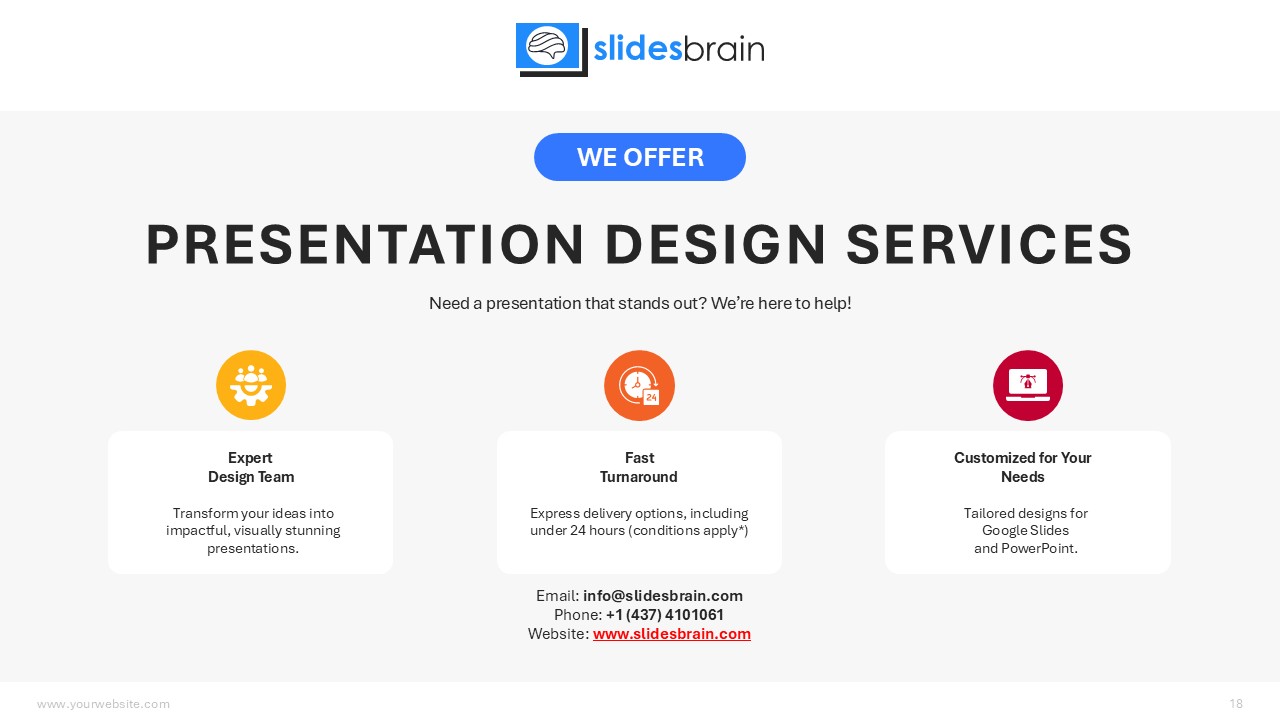 slidesbrain

WE OFFER

PRESENTATION DESIGN SERVICES

Need a presentation that stands out? We're here to help!

24

Expert
Design Team

Transform your ideas into impactful, visually stunning presentations.

Fast
Turnaround

Express delivery options, including under 24 hours (conditions apply*)

Customized for Your Needs

Tailored designs for Google Slides and PowerPoint.

Email: info@slidesbrain.com
Phone: +1 (437) 4101061
Website: www.slidesbrain.com

www.yourwebsite.com

18