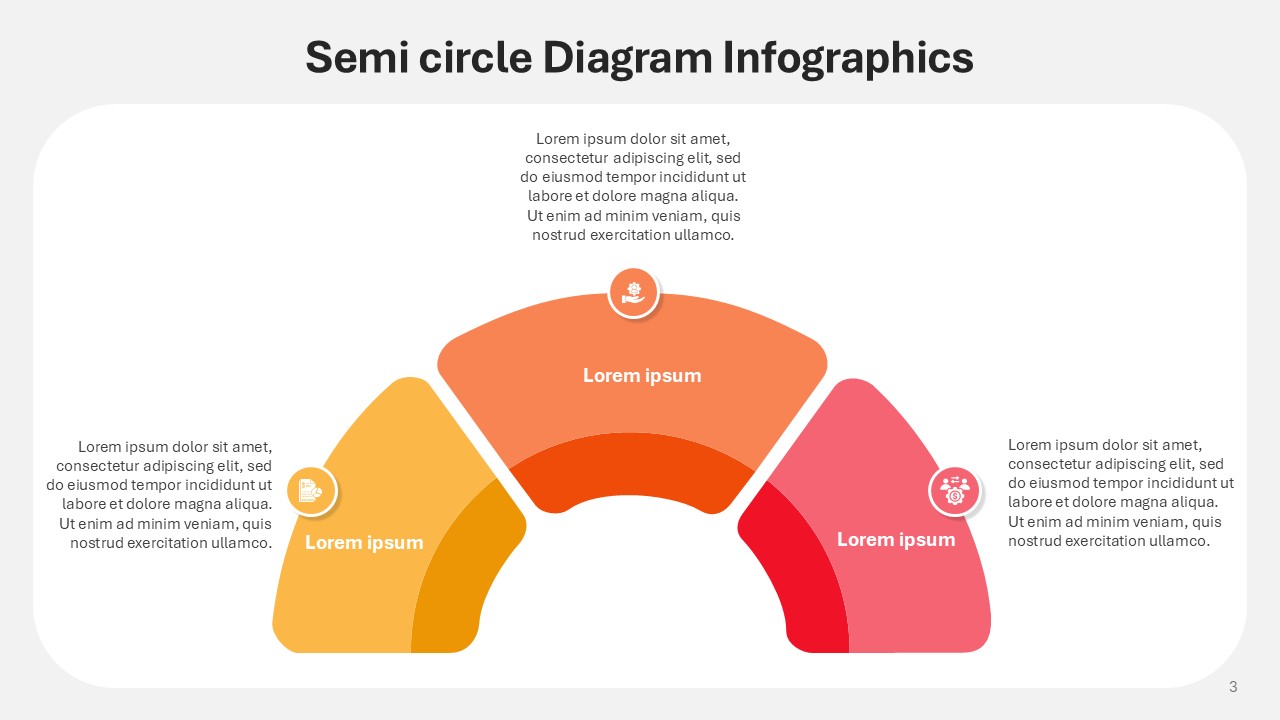 Semi circle Diagram Infographics

Lorem ipsum dolor sit amet, consectetur adipiscing elit, sed do eiusmod tempor incididunt ut labore et dolore magna aliqua. Ut enim ad minim veniam, quis nostrud exercitation ullamco.

Lorem ipsum

Lorem ipsum dolor sit amet, consectetur adipiscing elit, sed do eiusmod tempor incididunt ut labore et dolore magna aliqua. Ut enim ad minim veniam, quis nostrud exercitation ullamco.

Lorem ipsum

Lorem ipsum

Lorem ipsum dolor sit amet, consectetur adipiscing elit, sed do eiusmod tempor incididunt ut labore et dolore magna aliqua. Ut enim ad minim veniam, quis nostrud exercitation ullamco.

3