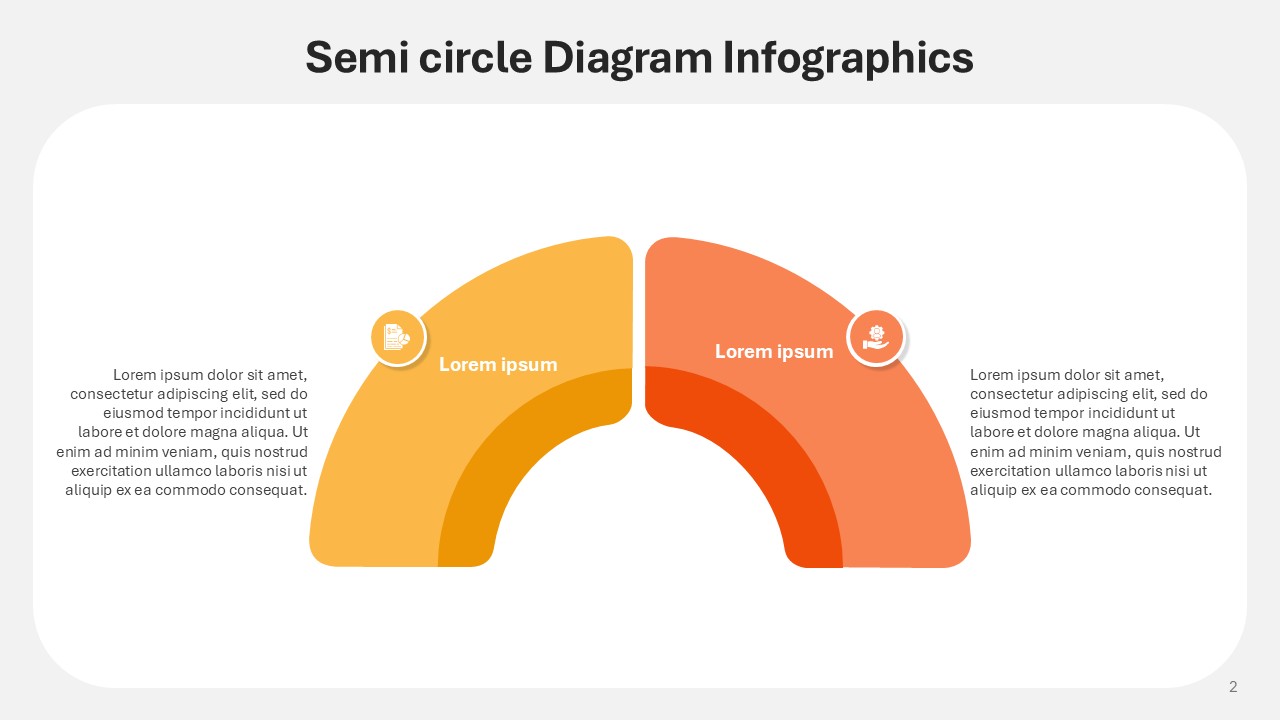 Semi circle Diagram Infographics

Lorem ipsum dolor sit amet, consectetur adipiscing elit, sed do eiusmod tempor incididunt ut labore et dolore magna aliqua. Ut enim ad minim veniam, quis nostrud exercitation ullamco laboris nisi ut aliquip ex ea commodo consequat.

Lorem ipsum

Lorem ipsum

Lorem ipsum dolor sit amet, consectetur adipiscing elit, sed do eiusmod tempor incididunt ut labore et dolore magna aliqua. Ut enim ad minim veniam, quis nostrud exercitation ullamco laboris nisi ut aliquip ex ea commodo consequat.

2