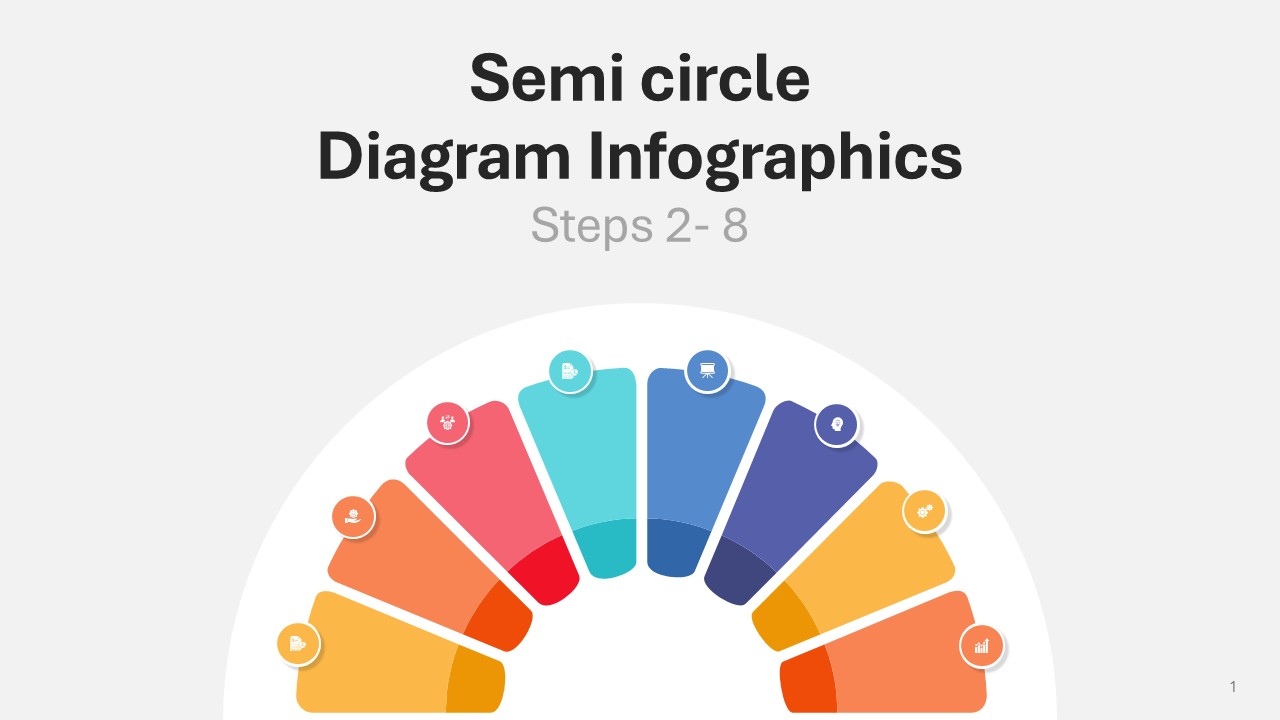 Semi circle
Diagram Infographics
Steps 2- 8

1