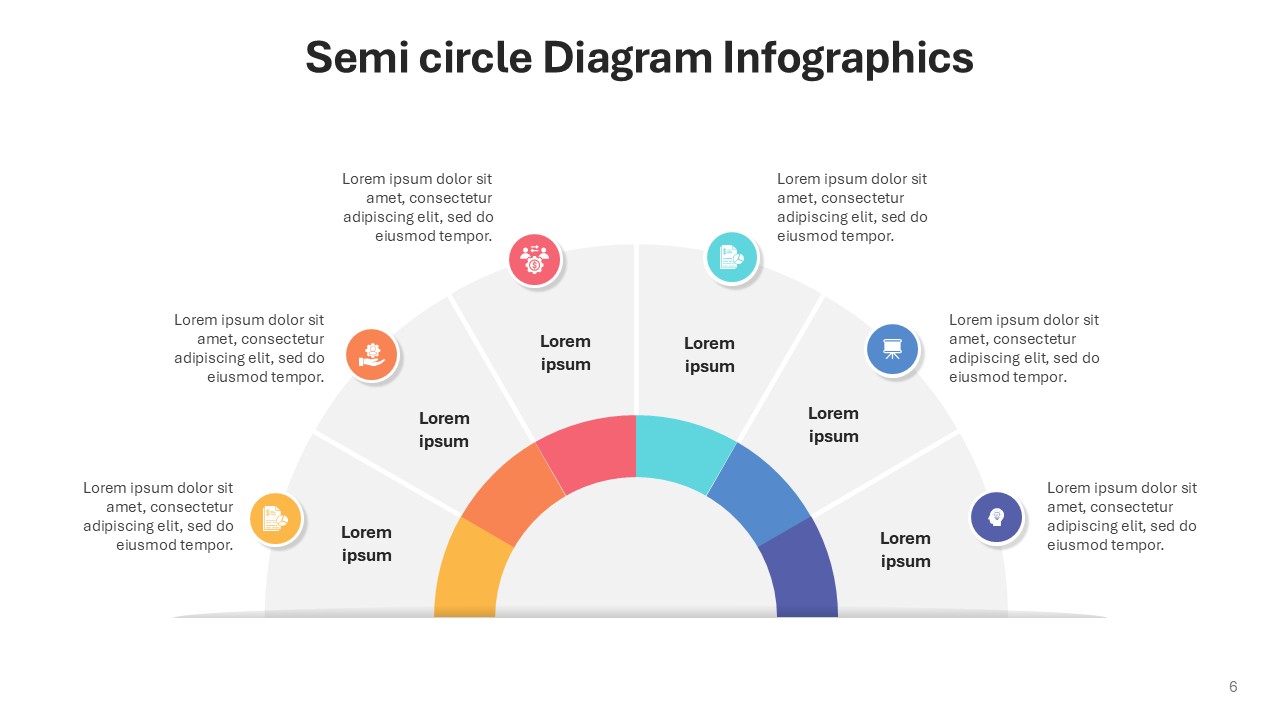 Semi circle Diagram Infographics

Lorem ipsum dolor sit amet, consectetur adipiscing elit, sed do eiusmod tempor.

Lorem ipsum dolor sit amet, consectetur adipiscing elit, sed do eiusmod tempor.

Lorem ipsum dolor sit amet, consectetur adipiscing elit, sed do eiusmod tempor.

Lorem ipsum dolor sit amet, consectetur adipiscing elit, sed do eiusmod tempor.

Lorem ipsum dolor sit amet, consectetur adipiscing elit, sed do eiusmod tempor.

Lorem ipsum dolor sit amet, consectetur adipiscing elit, sed do eiusmod tempor.

Lorem ipsum

Lorem ipsum

Lorem ipsum

Lorem ipsum

Lorem ipsum

Lorem ipsum

6