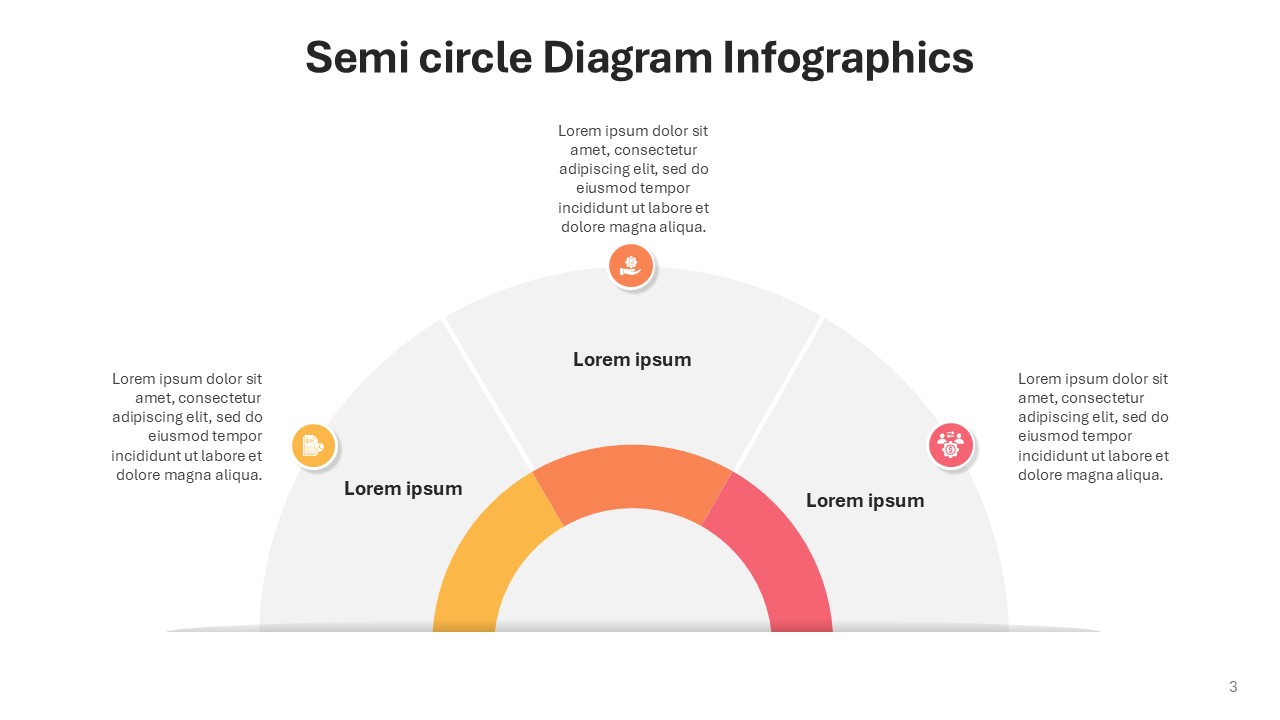 Semi circle Diagram Infographics

Lorem ipsum dolor sit amet, consectetur adipiscing elit, sed do eiusmod tempor incididunt ut labore et dolore magna aliqua.

Lorem ipsum

Lorem ipsum dolor sit amet, consectetur adipiscing elit, sed do eiusmod tempor incididunt ut labore et dolore magna aliqua.

Lorem ipsum

Lorem ipsum dolor sit amet, consectetur adipiscing elit, sed do eiusmod tempor incididunt ut labore et dolore magna aliqua.

Lorem ipsum

3