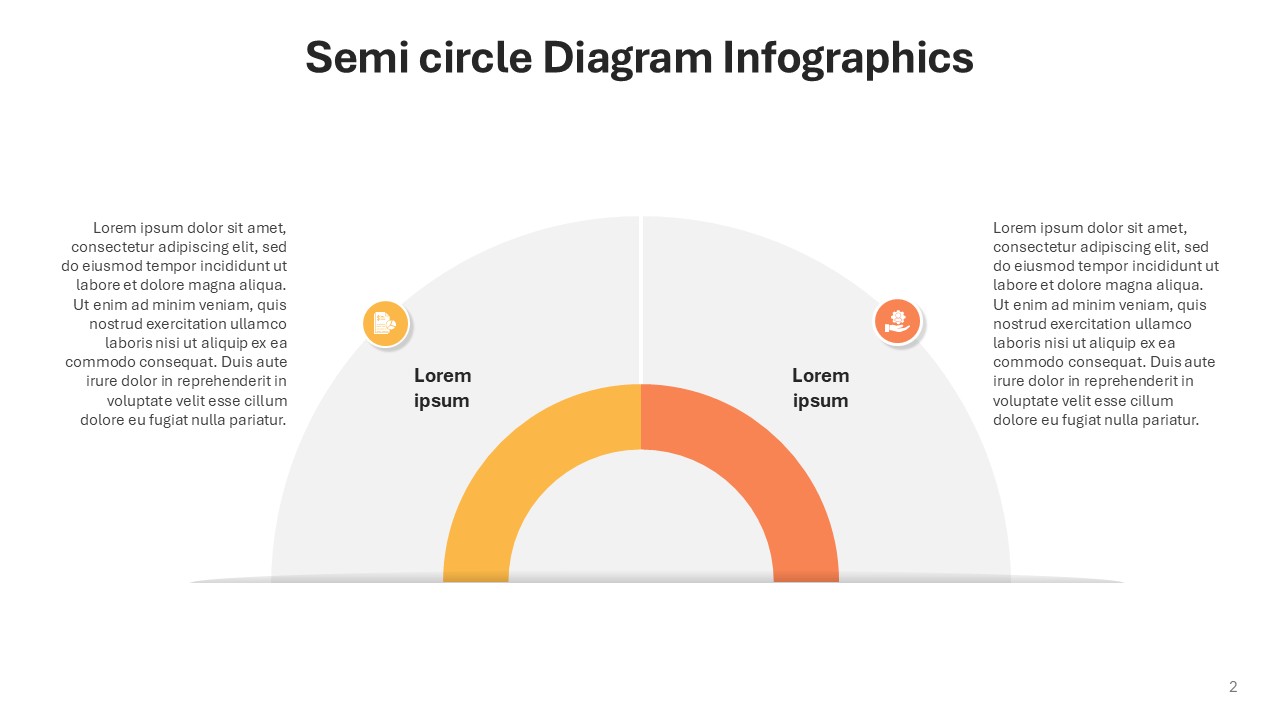 Semi circle Diagram Infographics

Lorem ipsum dolor sit amet, consectetur adipiscing elit, sed do eiusmod tempor incididunt ut labore et dolore magna aliqua. Ut enim ad minim veniam, quis nostrud exercitation ullamco laboris nisi ut aliquip ex ea commodo consequat. Duis aute irure dolor in reprehenderit in voluptate velit esse cillum dolore eu fugiat nulla pariatur.

Lorem ipsum

Lorem ipsum

Lorem ipsum dolor sit amet, consectetur adipiscing elit, sed do eiusmod tempor incididunt ut labore et dolore magna aliqua. Ut enim ad minim veniam, quis nostrud exercitation ullamco laboris nisi ut aliquip ex ea commodo consequat. Duis aute irure dolor in reprehenderit in voluptate velit esse cillum dolore eu fugiat nulla pariatur.

2