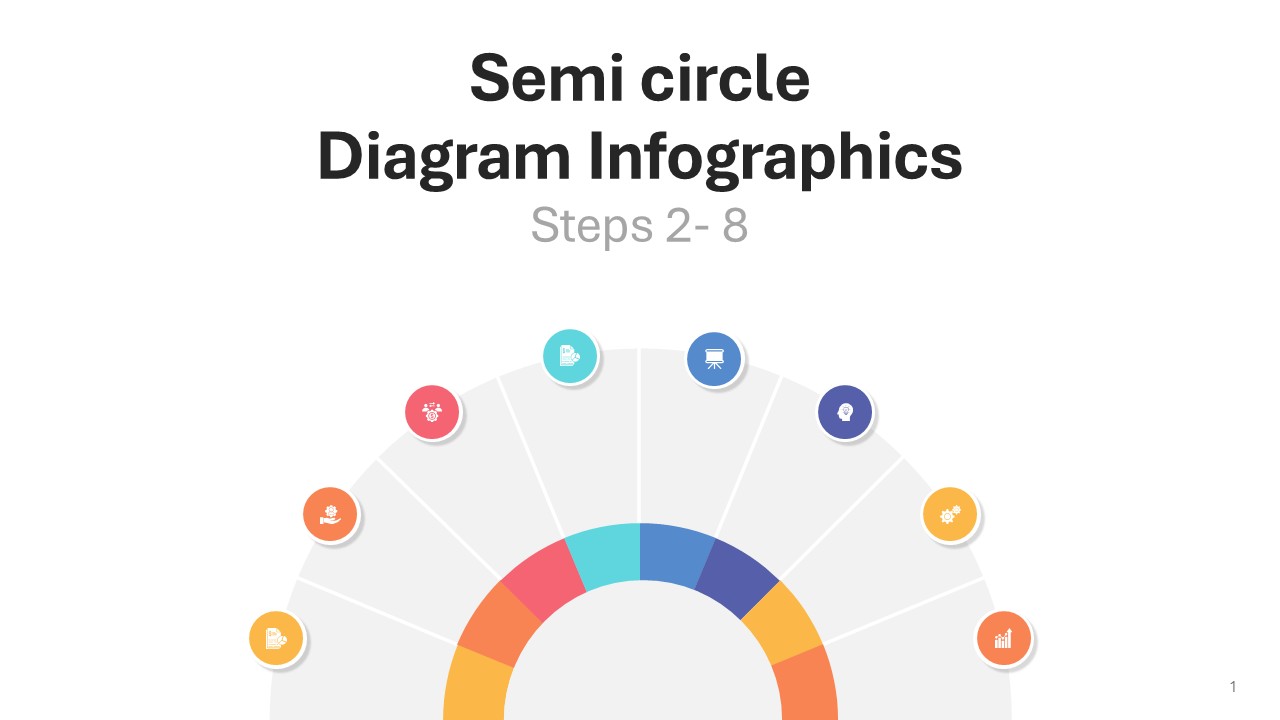 Semi circle
Diagram Infographics
Steps 2- 8

1